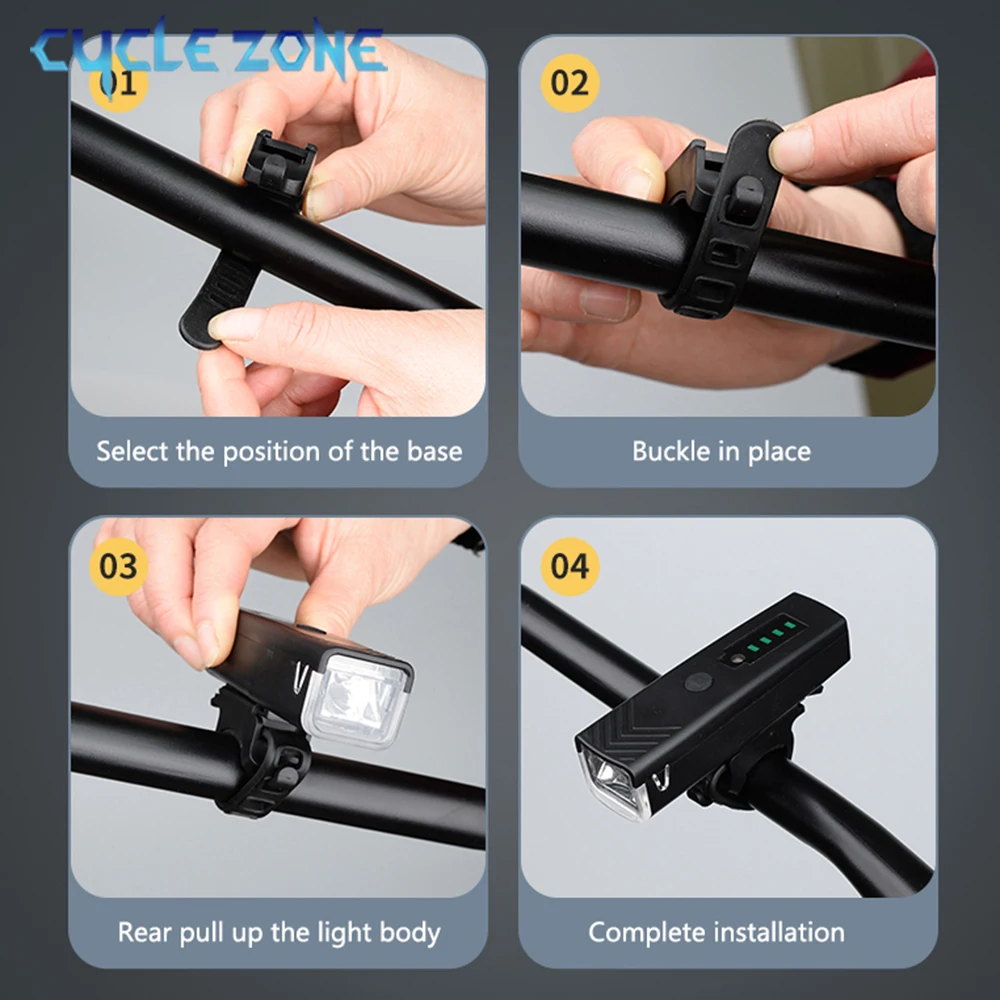 CYCLE ZONE

01

Select the position of the base

02

Buckle in place

03

Rear pull up the light body

04

Complete installation