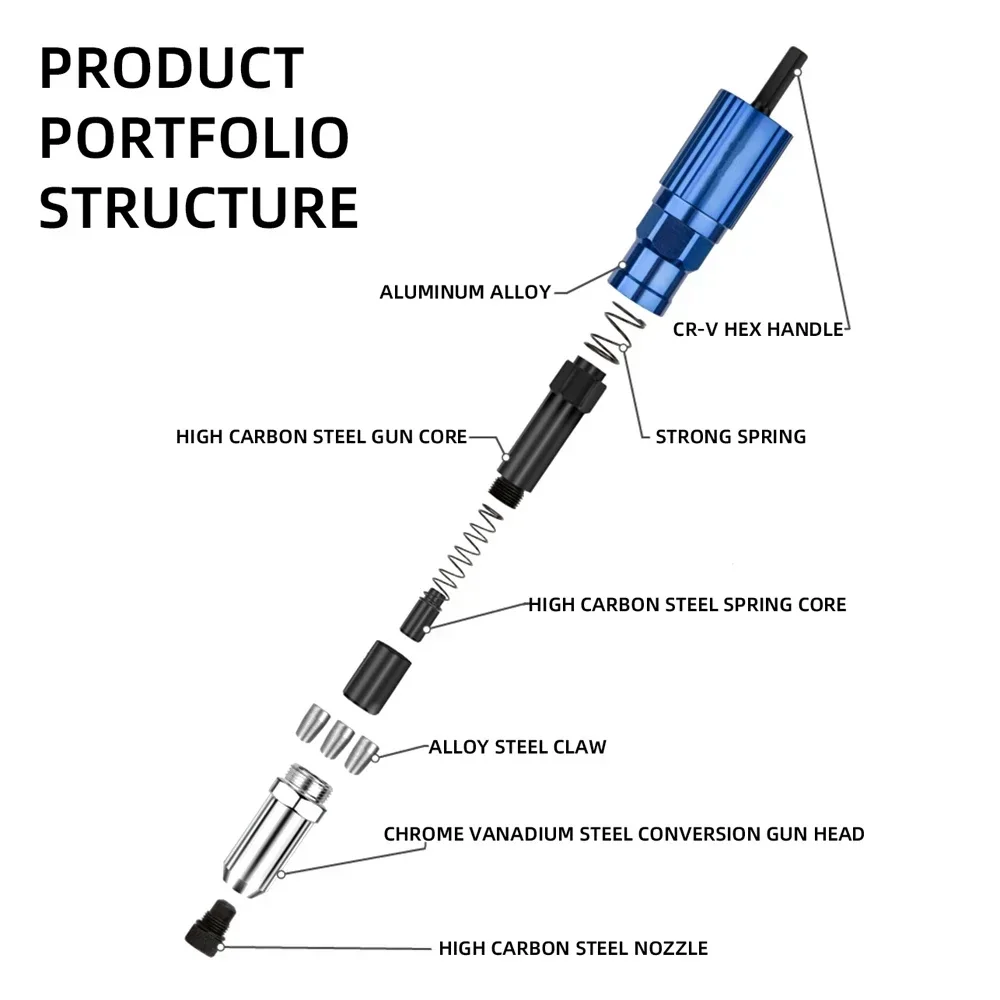 PRODUCT PORTFOLIO STRUCTURE

ALUMINUM ALLOY

CR-V HEX HANDLE

HIGH CARBON STEEL GUN CORE

STRONG SPRING

HIGH CARBON STEEL SPRING CORE

ALLOY STEEL CLAW

CHROME VANADIUM STEEL CONVERSION GUN HEAD

HIGH CARBON STEEL NOZZLE