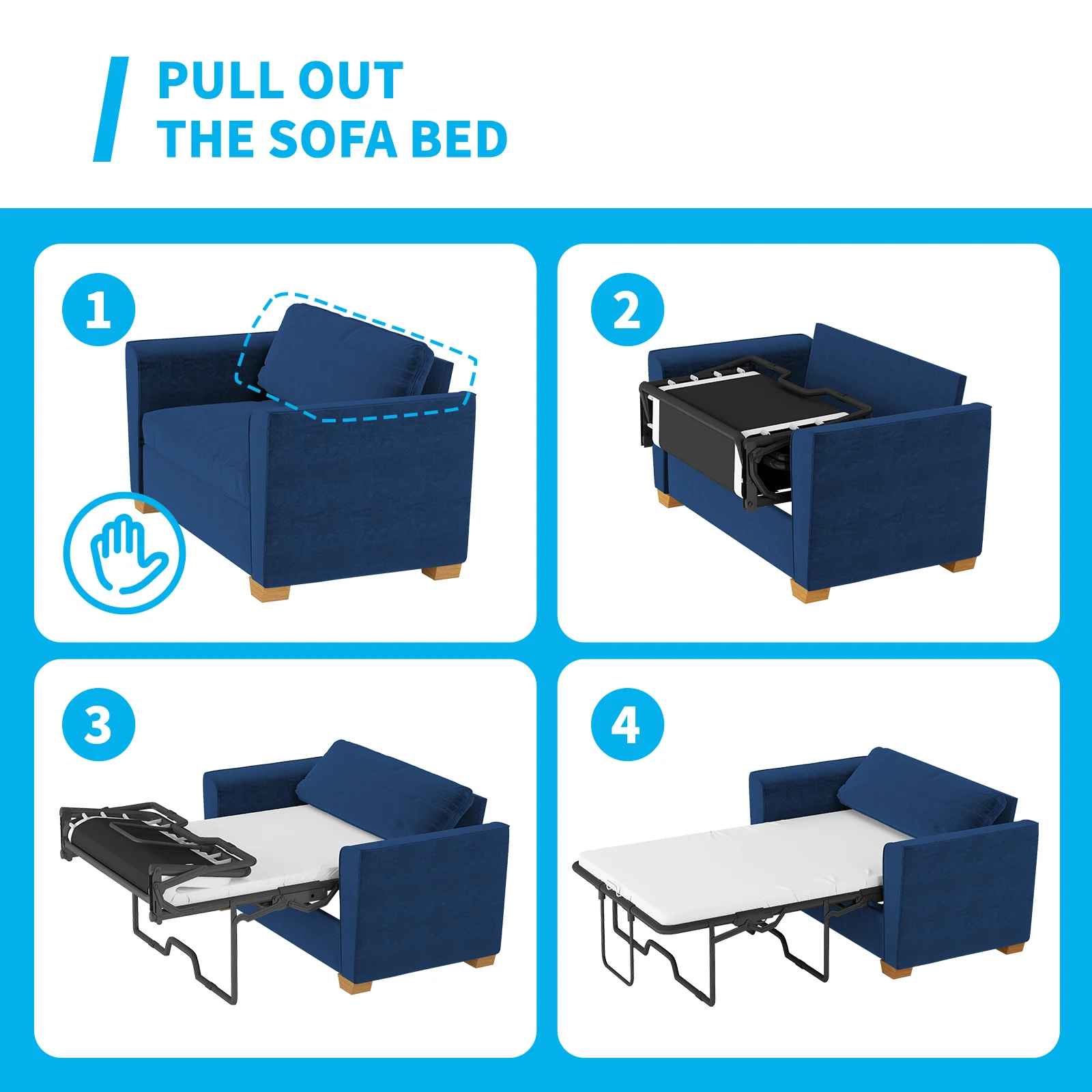 PULL OUT
THE SOFA BED

1

2

3

4