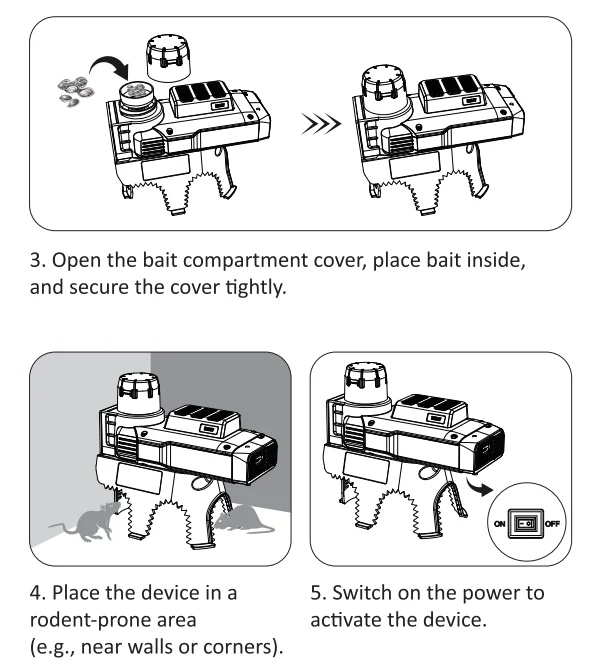 3. Open the bait compartment cover, place bait inside, and secure the cover tightly.

ON OFF

4. Place the device in a rodent-prone area (e.g., near walls or corners).

5. Switch on the power to activate the device.