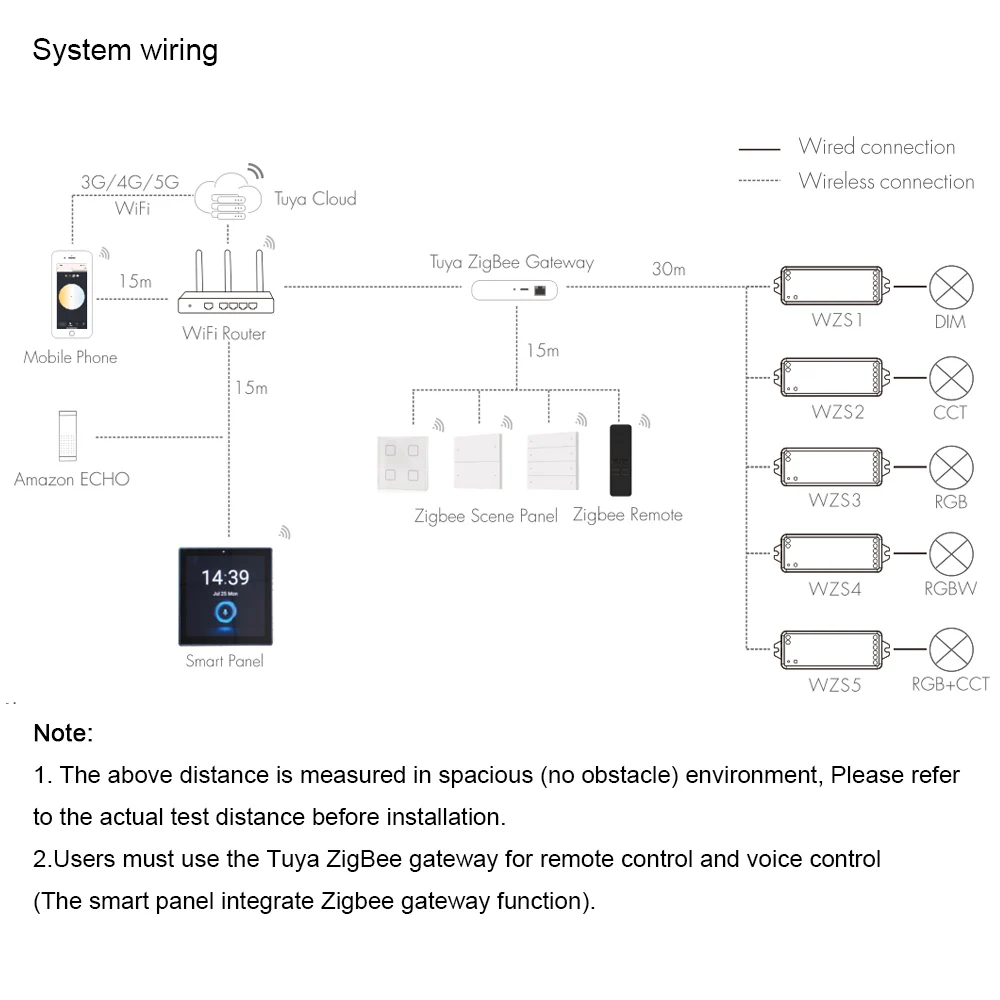 System wiring

Wired connection
Wireless connection

3G/4G/5G
WiFi
Tuya Cloud
15m
Mobile Phone
WiFi Router
15m
Amazon ECHO
14:39
Jul 25 Mon
Smart Panel
Tuya ZigBee Gateway
30m
15m
Zigbee Scene Panel
Zigbee Remote
WZS1
DIM
WZS2
CCT
WZS3
RGB
WZS4
RGBW
WZS5
RGB+CCT

Note:
1. The above distance is measured in spacious (no obstacle) environment, Please refer to the actual test distance before installation.
2.Users must use the Tuya ZigBee gateway for remote control and voice control (The smart panel integrate Zigbee gateway function).