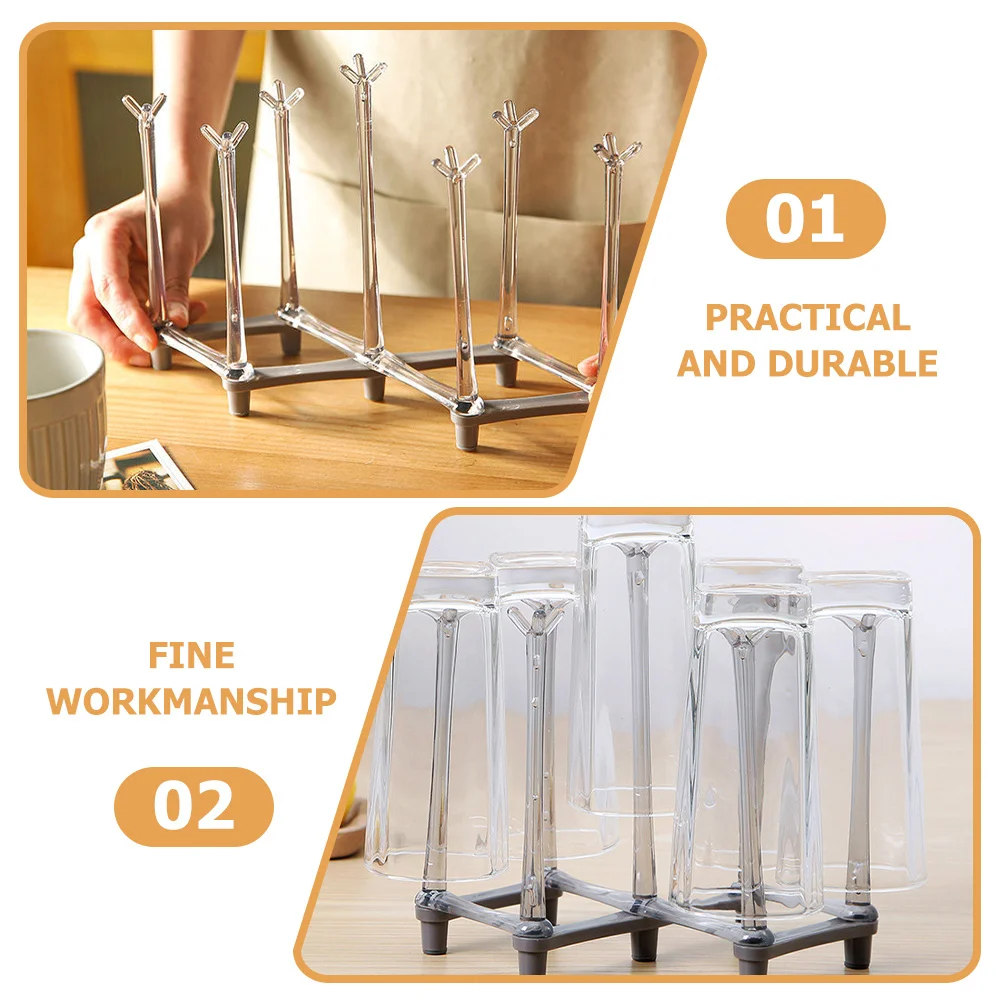 01

PRACTICAL AND DURABLE

FINE WORKMANSHIP

02