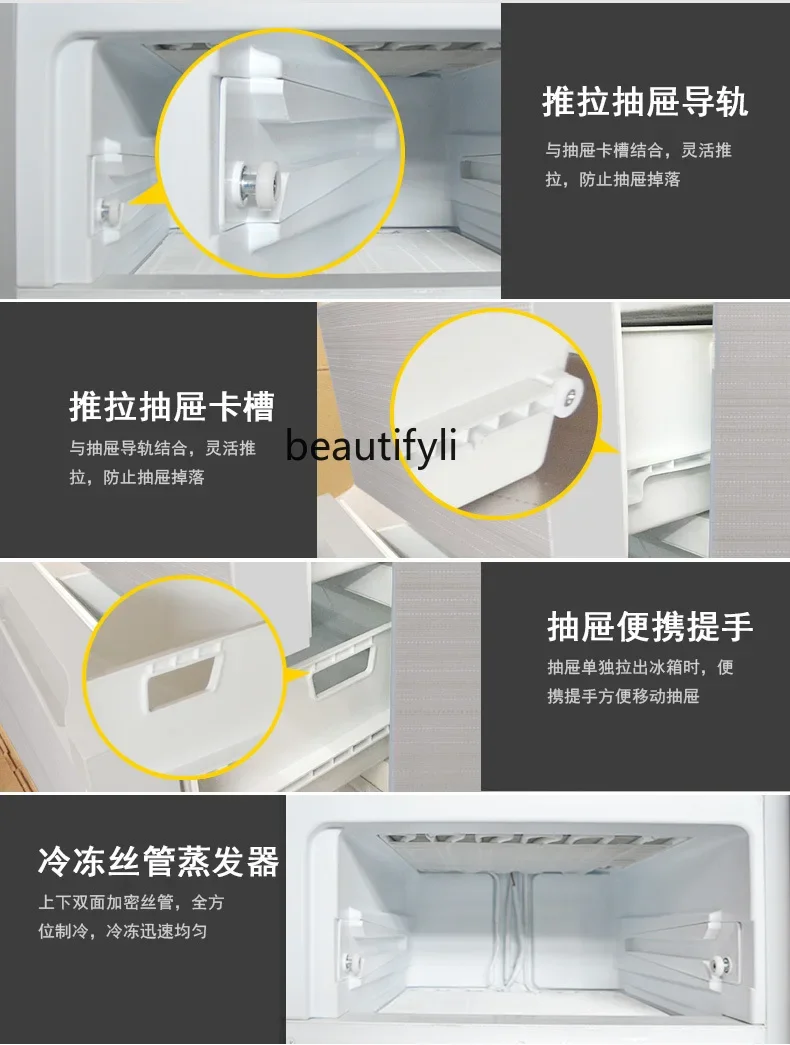 推拉抽屉导轨

与抽屉卡槽结合，灵活推拉，防止抽屉掉落

推拉抽屉卡槽

与抽屉导轨结合，灵活推拉，防止抽屉掉落

beautifyli

抽屉便携提手

抽屉单独拉出冰箱时，便携提手方便移动抽屉

冷冻丝管蒸发器

上下双面加密丝管，全方位制冷，冷冻迅速均匀