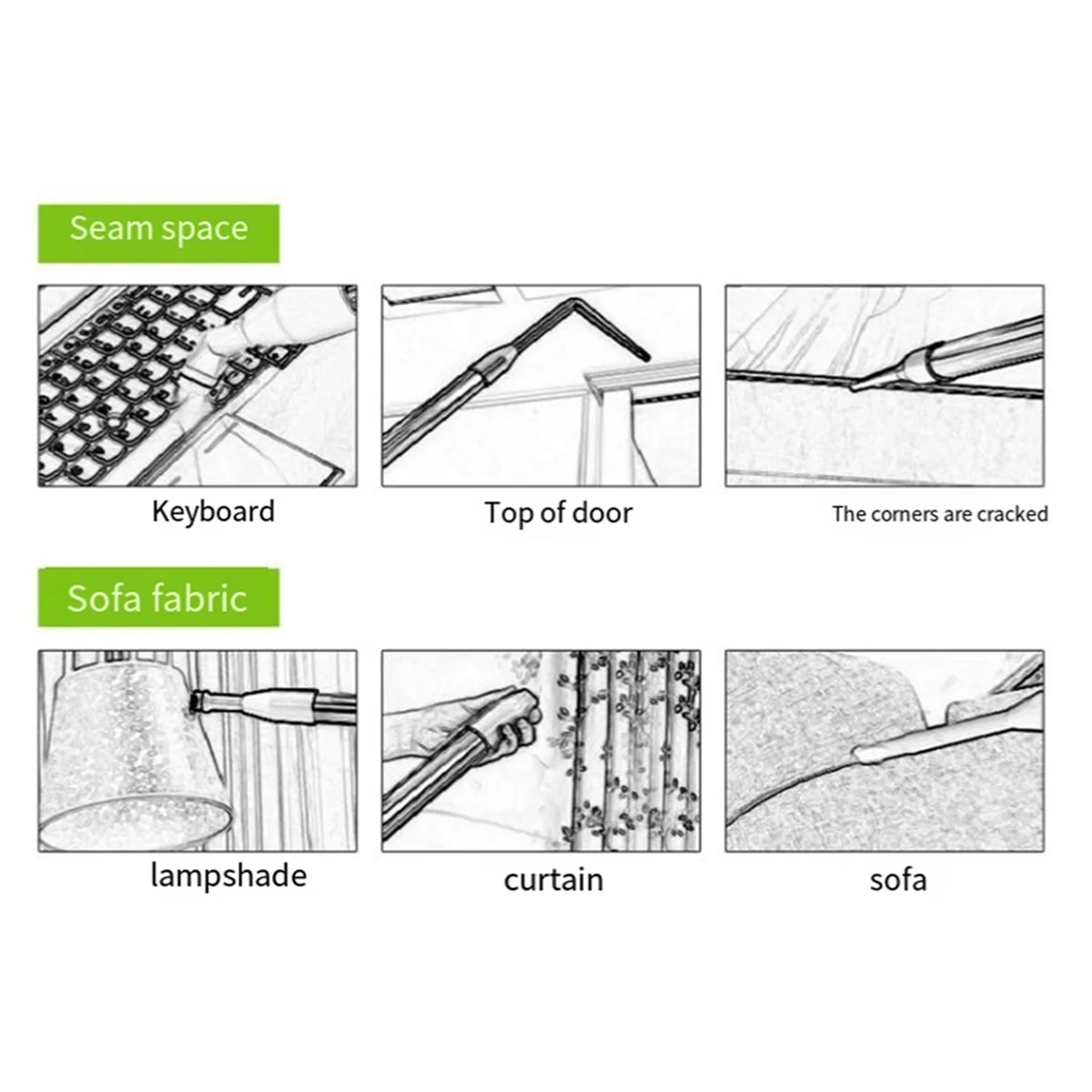 Seam space

Keyboard

Top of door

The corners are cracked

Sofa fabric

lampshade

curtain

sofa