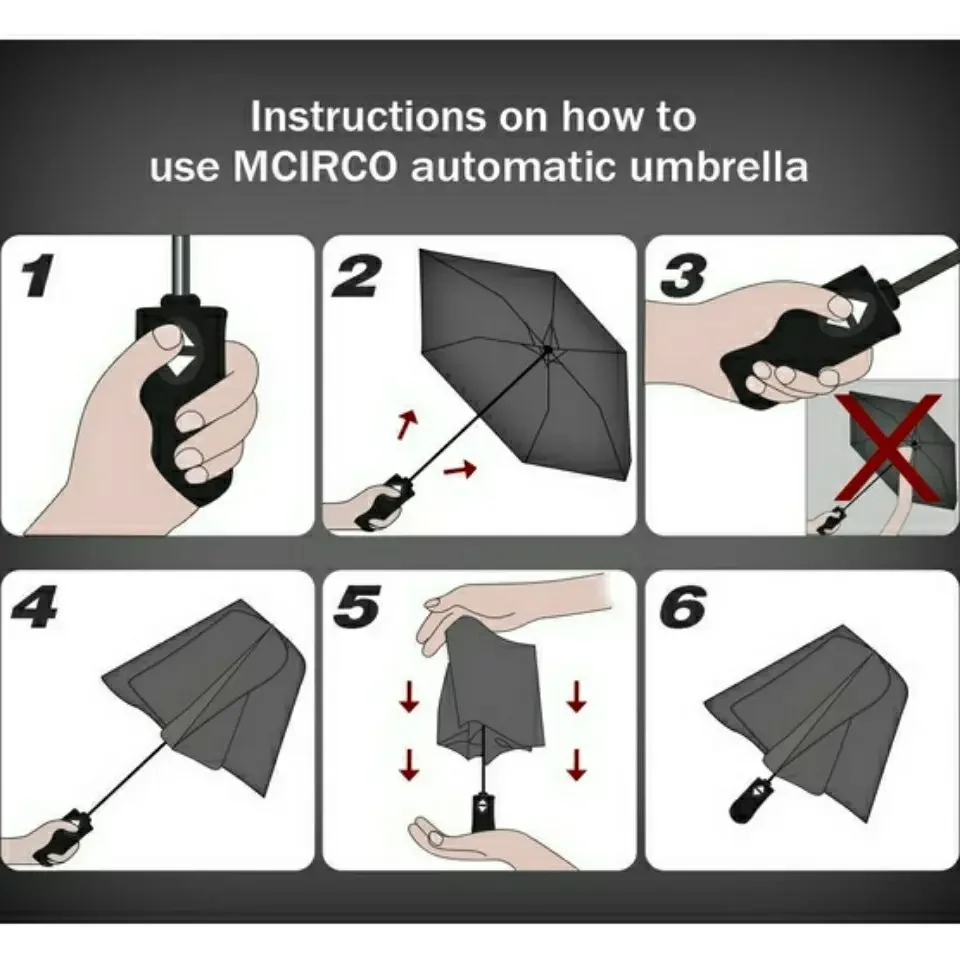 Instructions on how to use MCIRCO automatic umbrella

1

2

3

4

5

6