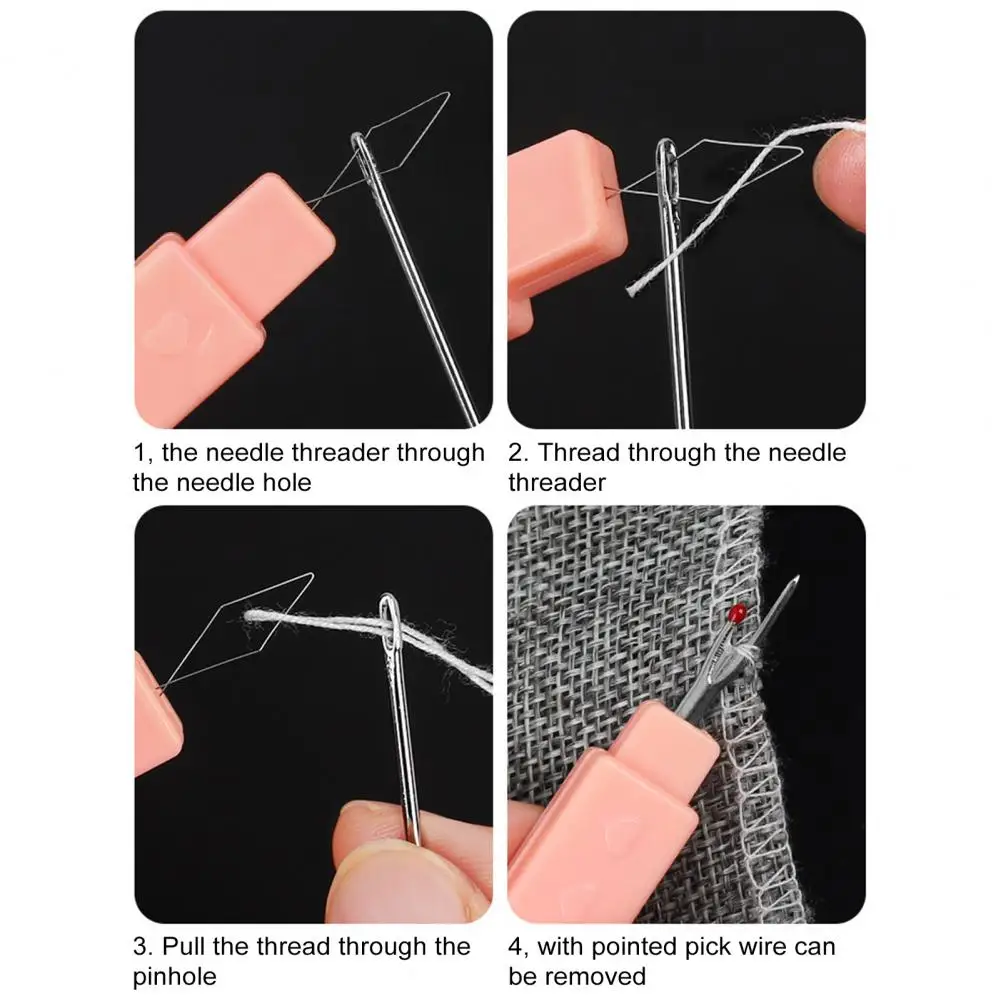 1, the needle threader through the needle hole

2. Thread through the needle threader

3. Pull the thread through the pinhole

4, with pointed pick wire can be removed