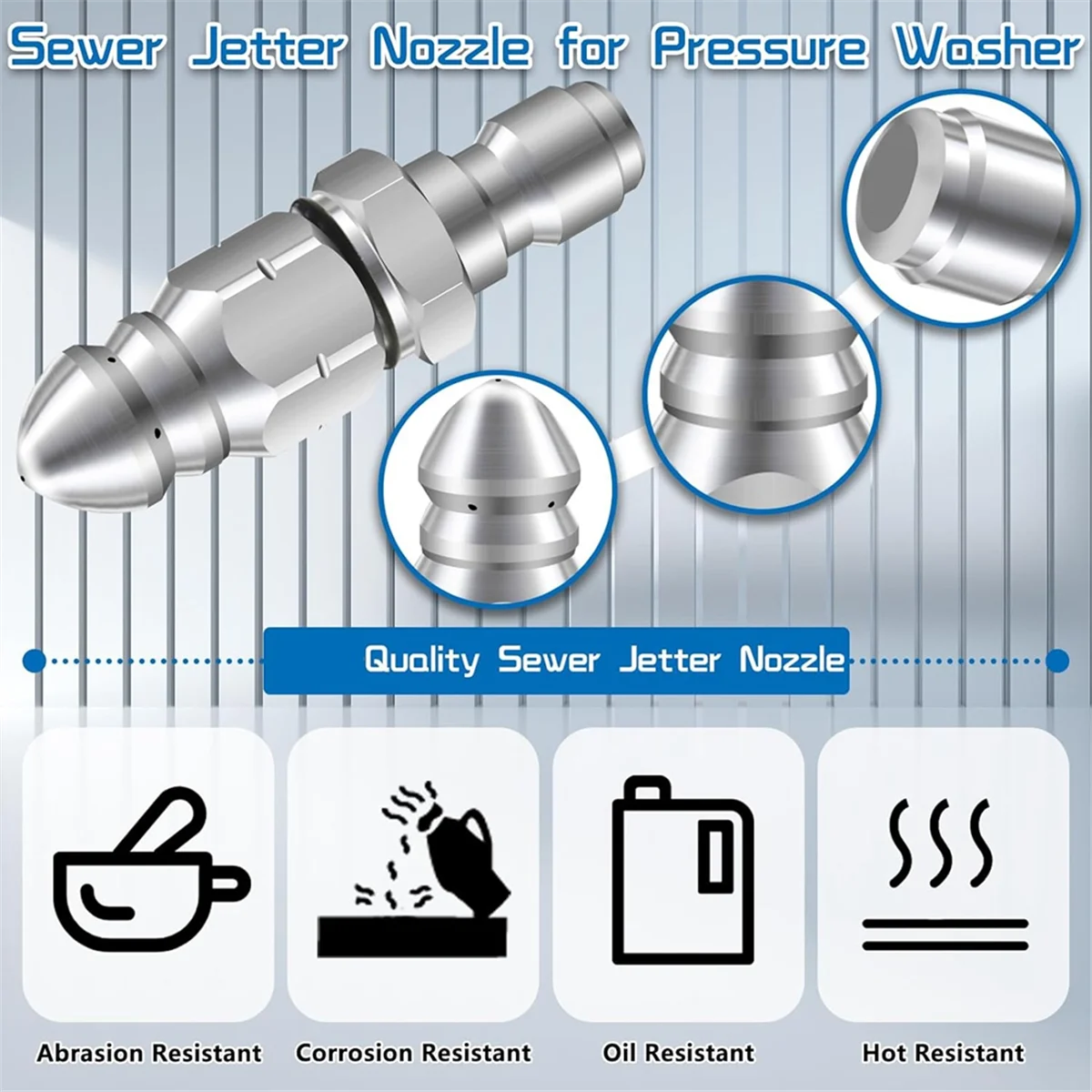 Sewer Jetter Nozzle for Pressure Washer

Quality Sewer Jetter Nozzle

Abrasion Resistant

Corrosion Resistant

Oil Resistant

Hot Resistant