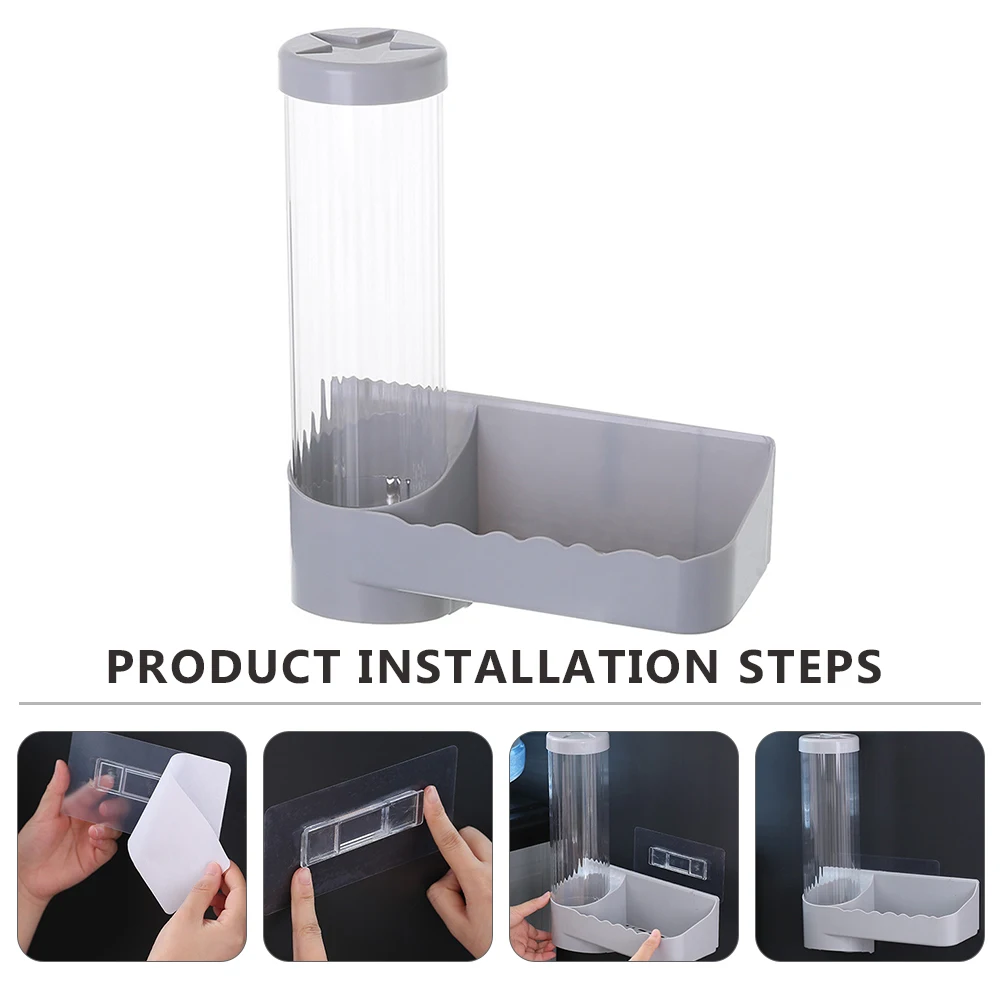 PRODUCT INSTALLATION STEPS