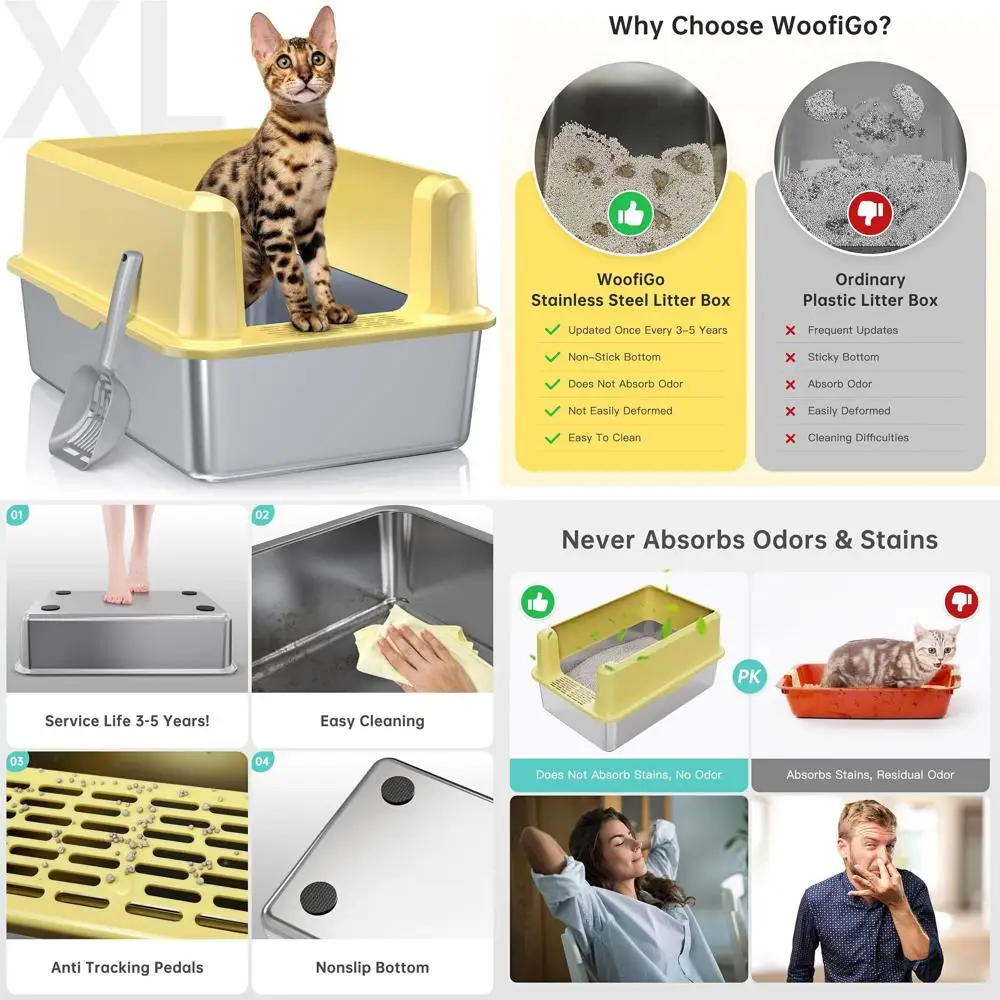 XL

Why Choose WoofiGo?

WoofiGo
Stainless Steel Litter Box

Updated Once Every 3-5 Years
Non-Stick Bottom
Does Not Absorb Odor
Not Easily Deformed
Easy To Clean

Ordinary
Plastic Litter Box

Frequent Updates
Sticky Bottom
Absorb Odor
Easily Deformed
Cleaning Difficulties

01
Service Life 3-5 Years!

02
Easy Cleaning

03
Anti Tracking Pedals

04
Nonslip Bottom

Never Absorbs Odors & Stains

PK

Does Not Absorb Stains, No Odor

Absorbs Stains, Residual Odor