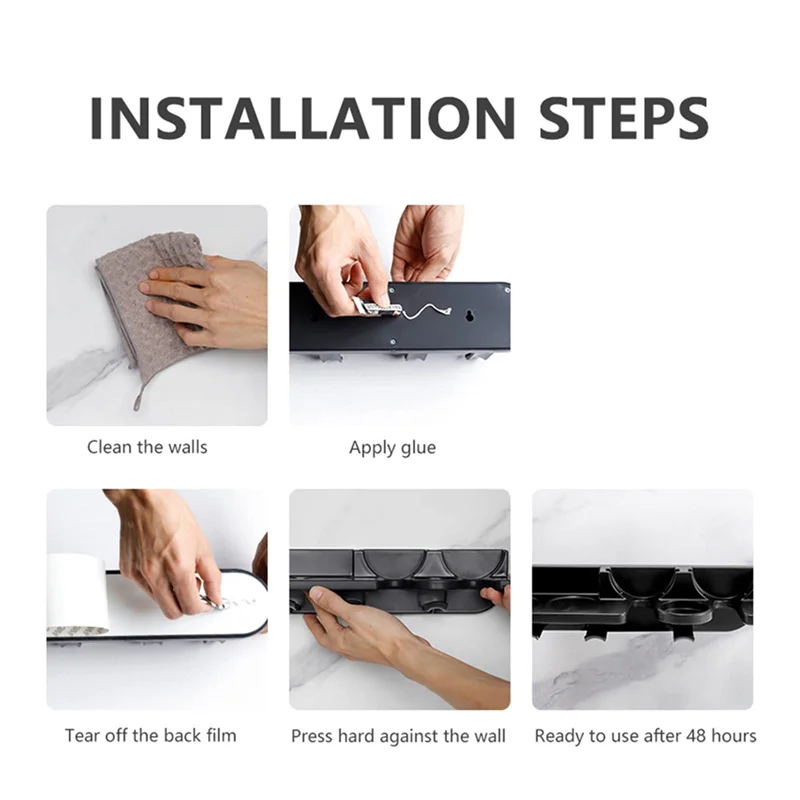 INSTALLATION STEPS

Clean the walls

Apply glue

Tear off the back film

Press hard against the wall

Ready to use after 48 hours