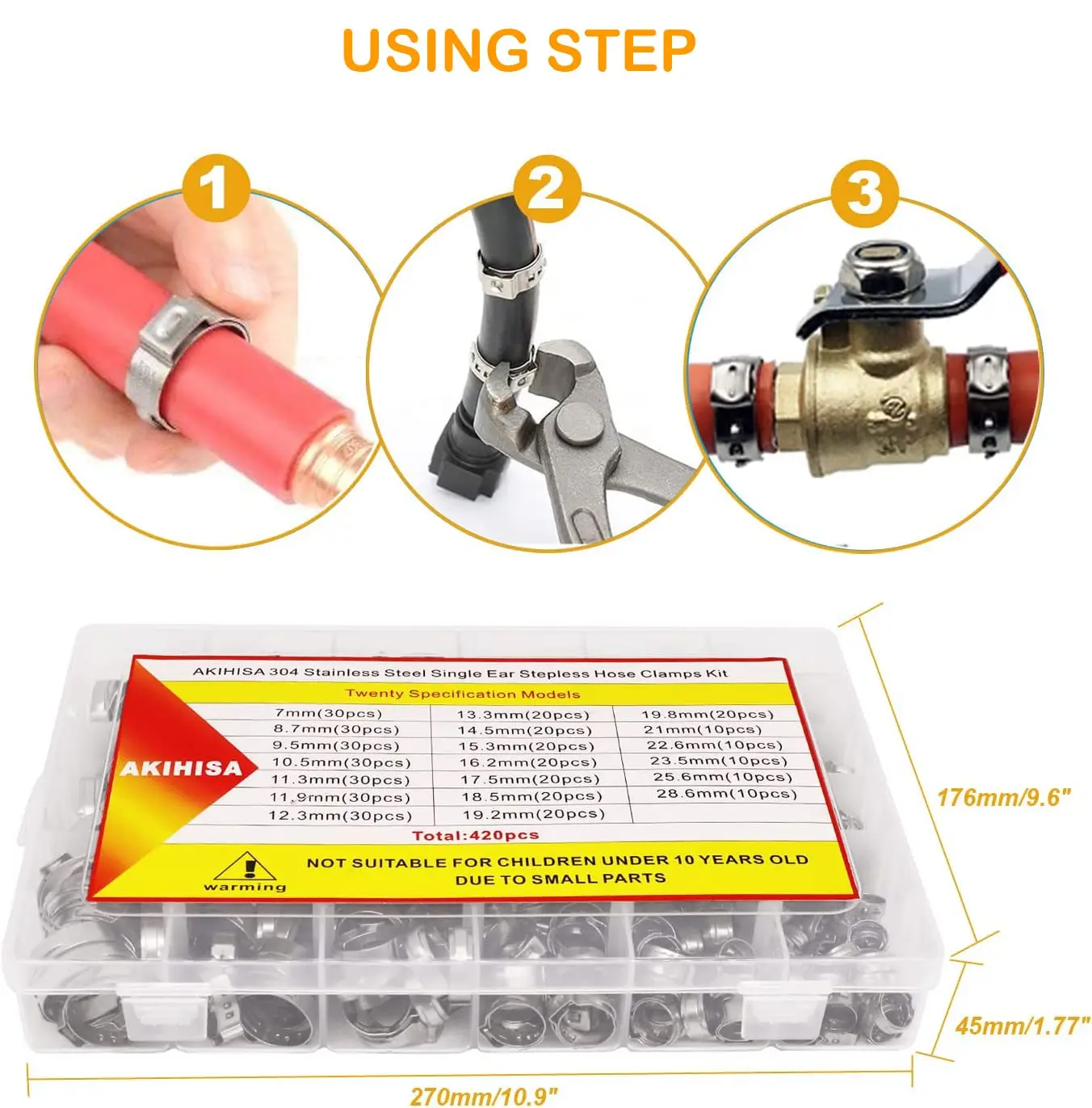 USING STEP

1

2

3

AKIHISA 304 Stainless Steel Single Ear Stepless Hose Clamps Kit

Twenty Specification Models

AKIHISA

| 7mm(30pcs) | 13.3mm(20pcs) | 19.8mm(20pcs) |
|---|---|---|
| 8.7mm(30pcs) | 14.5mm(20pcs) | 21mm(10pcs) |
| 9.5mm(30pcs) | 15.3mm(20pcs) | 22.6mm(10pcs) |
| 10.5mm(30pcs) | 16.2mm(20pcs) | 23.5mm(10pcs) |
| 11.3mm(30pcs) | 17.5mm(20pcs) | 25.6mm(10pcs) |
| 11.9mm(30pcs) | 18.5mm(20pcs) | 28.6mm(10pcs) |
| 12.3mm(30pcs) | 19.2mm(20pcs) | |

Total:420pcs

warming

NOT SUITABLE FOR CHILDREN UNDER 10 YEARS OLD DUE TO SMALL PARTS

176mm/9.6"

45mm/1.77"

270mm/10.9"