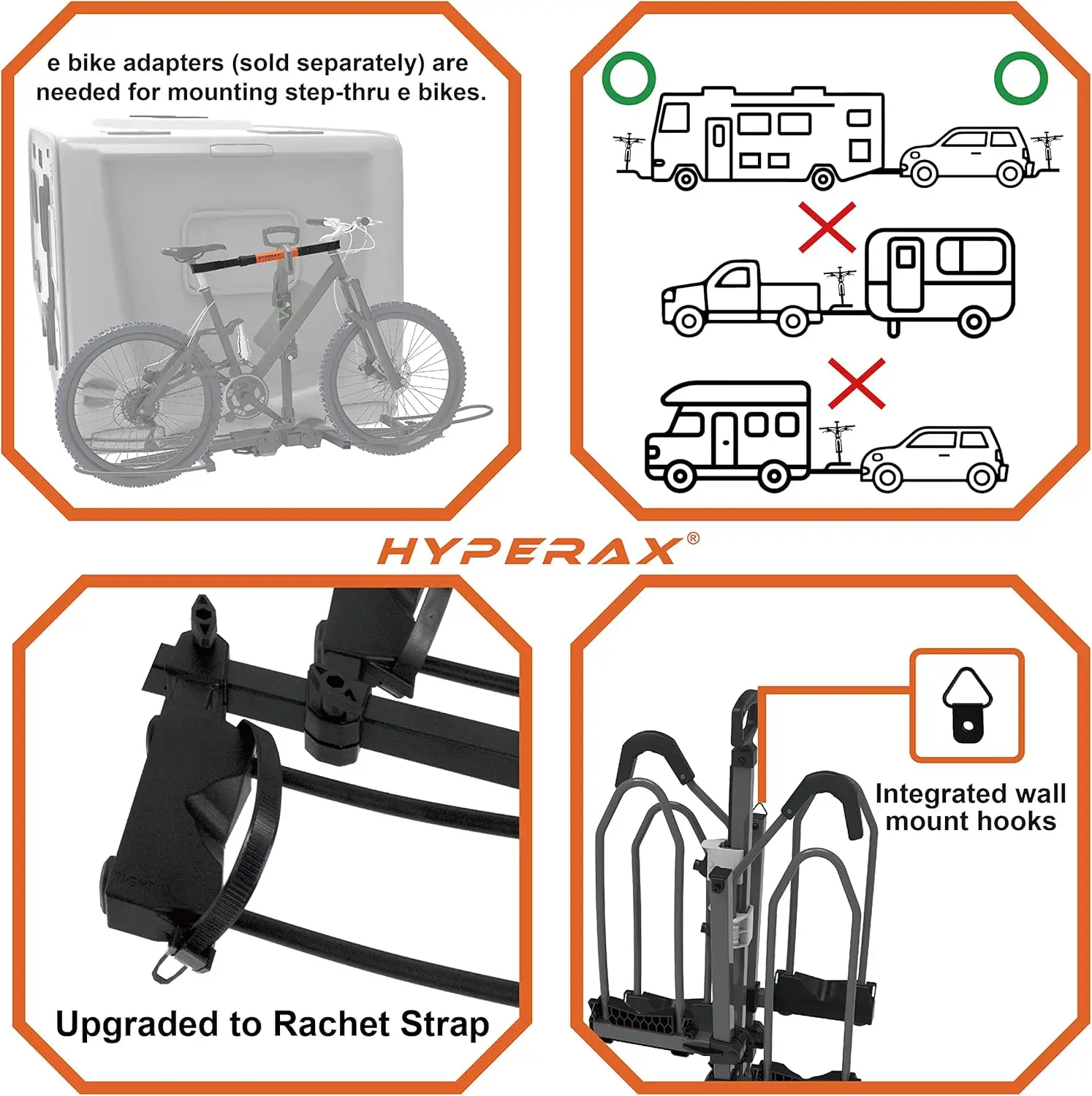 e bike adapters (sold separately) are needed for mounting step-thru e bikes.

HYPERAX

HYPERAX®

Upgraded to Rachet Strap

Integrated wall mount hooks