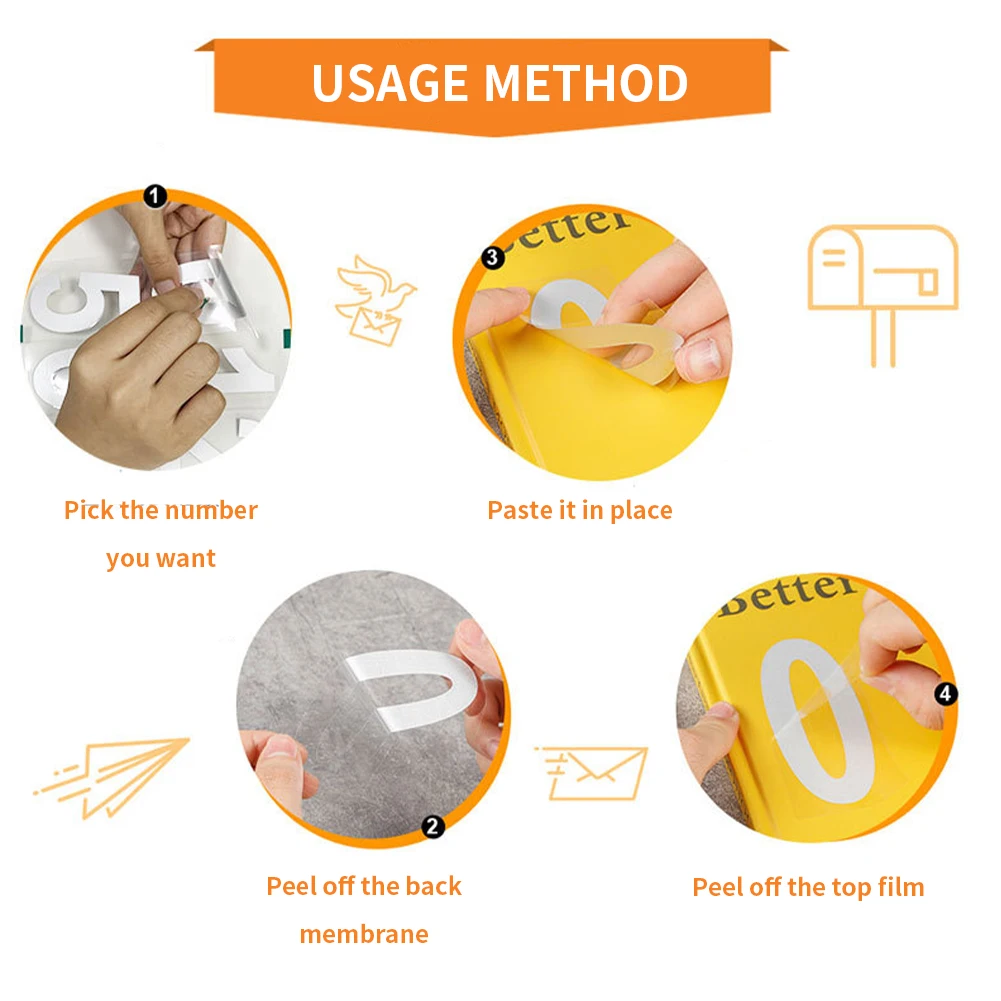 USAGE METHOD

1

Pick the number you want

3

Better

Paste it in place

2

Peel off the back membrane

Better

0

4

Peel off the top film