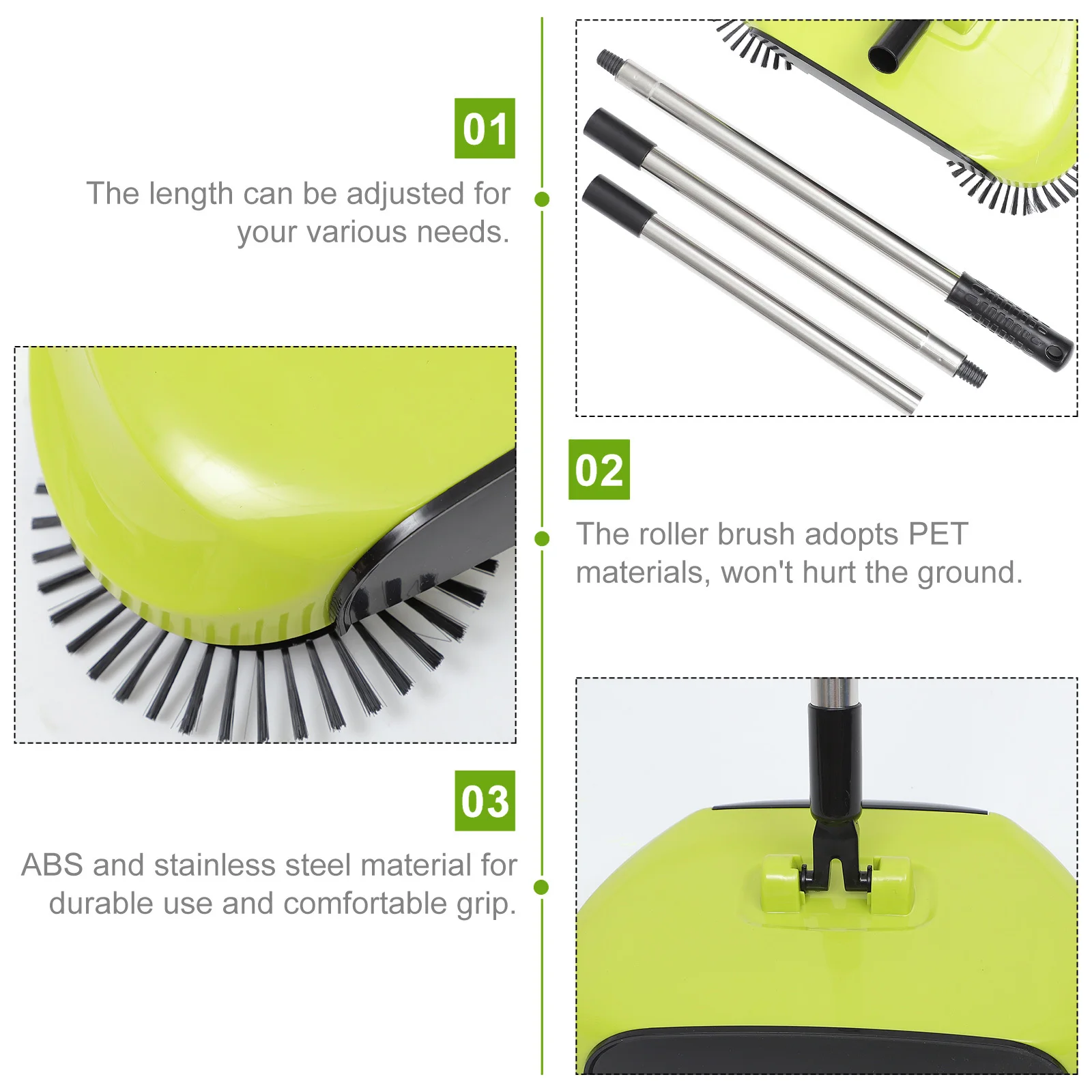 01

The length can be adjusted for your various needs.

02

The roller brush adopts PET materials, won't hurt the ground.

03

ABS and stainless steel material for durable use and comfortable grip.