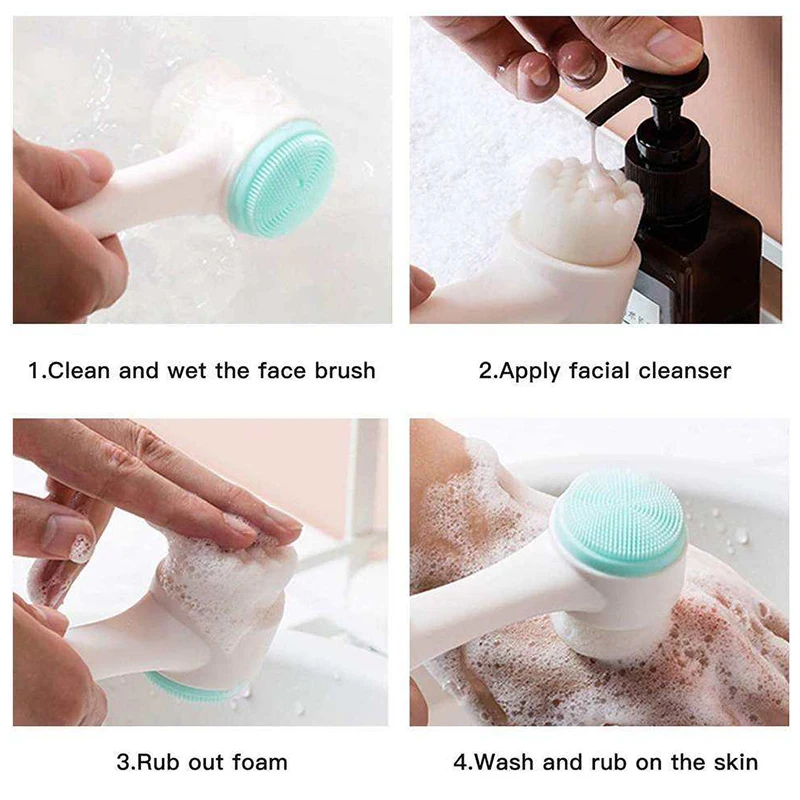 1.Clean and wet the face brush

2.Apply facial cleanser

3.Rub out foam

4.Wash and rub on the skin