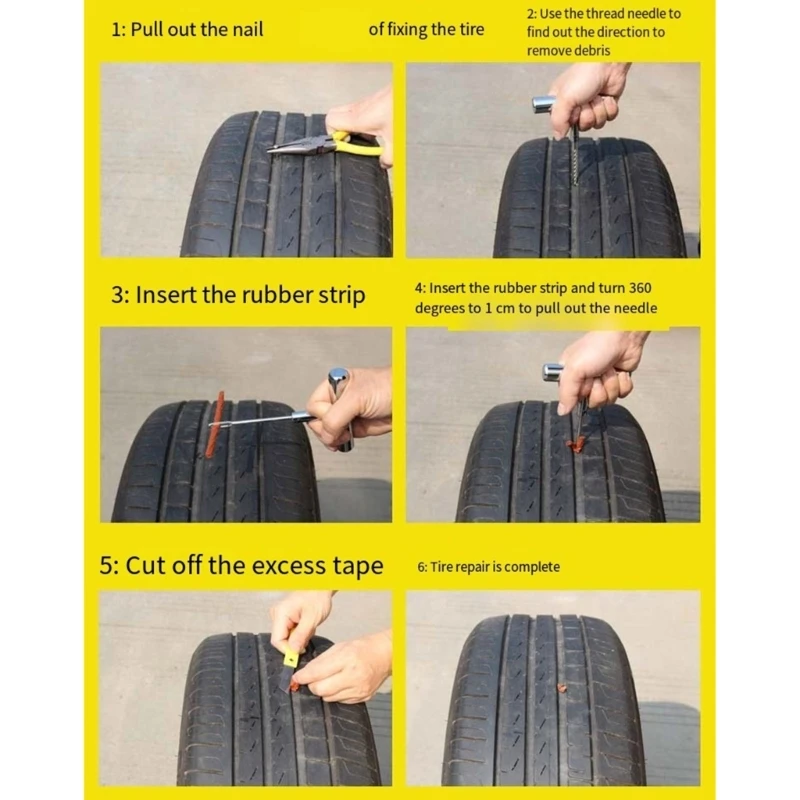 1: Pull out the nail

of fixing the tire

2: Use the thread needle to find out the direction to remove debris

3: Insert the rubber strip

4: Insert the rubber strip and turn 360 degrees to 1 cm to pull out the needle

5: Cut off the excess tape

6: Tire repair is complete