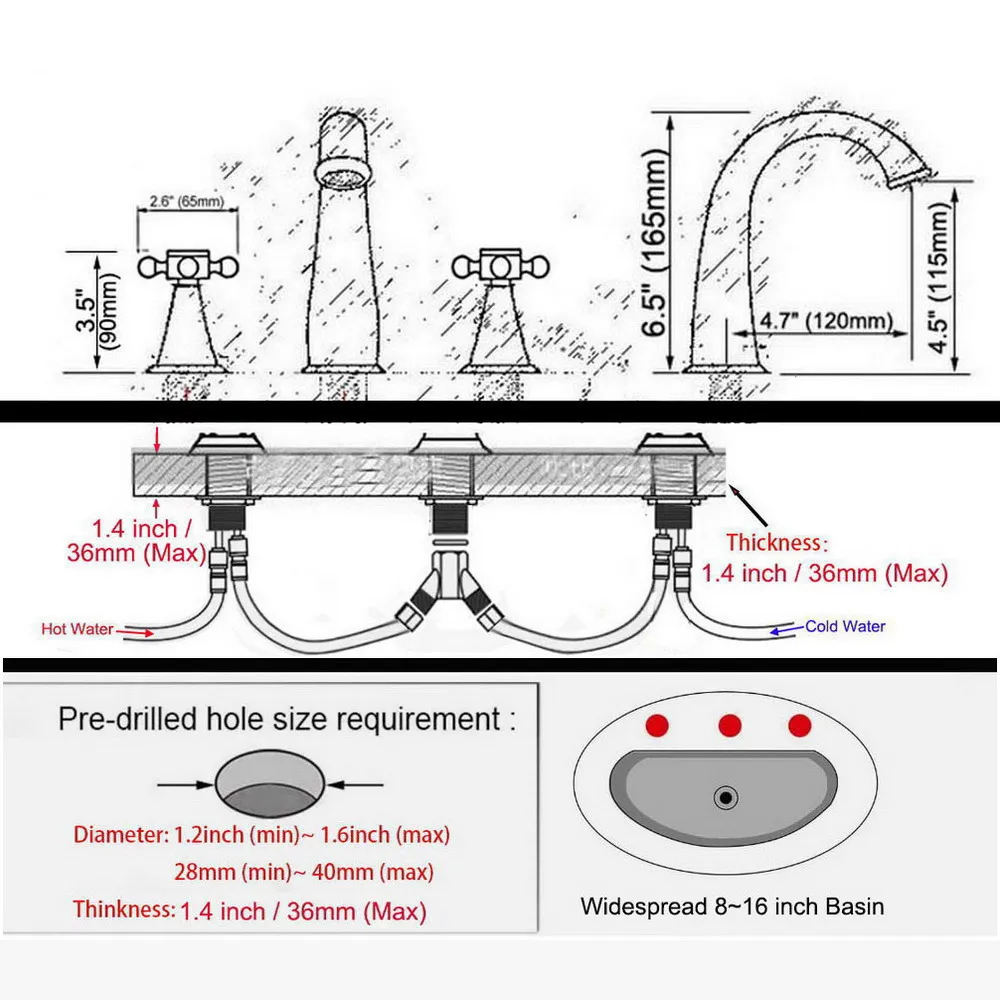 2.6" (65mm)

3.5" (90mm)

6.5" (165mm)

4.7" (120mm)

4.5" (115mm)

1.4 inch / 36mm (Max)

Thickness: 1.4 inch / 36mm (Max)

Hot Water

Cold Water

Pre-drilled hole size requirement :

Diameter: 1.2inch (min)~ 1.6inch (max)
28mm (min)~ 40mm (max)

Thinkness: 1.4 inch / 36mm (Max)

Widespread 8~16 inch Basin