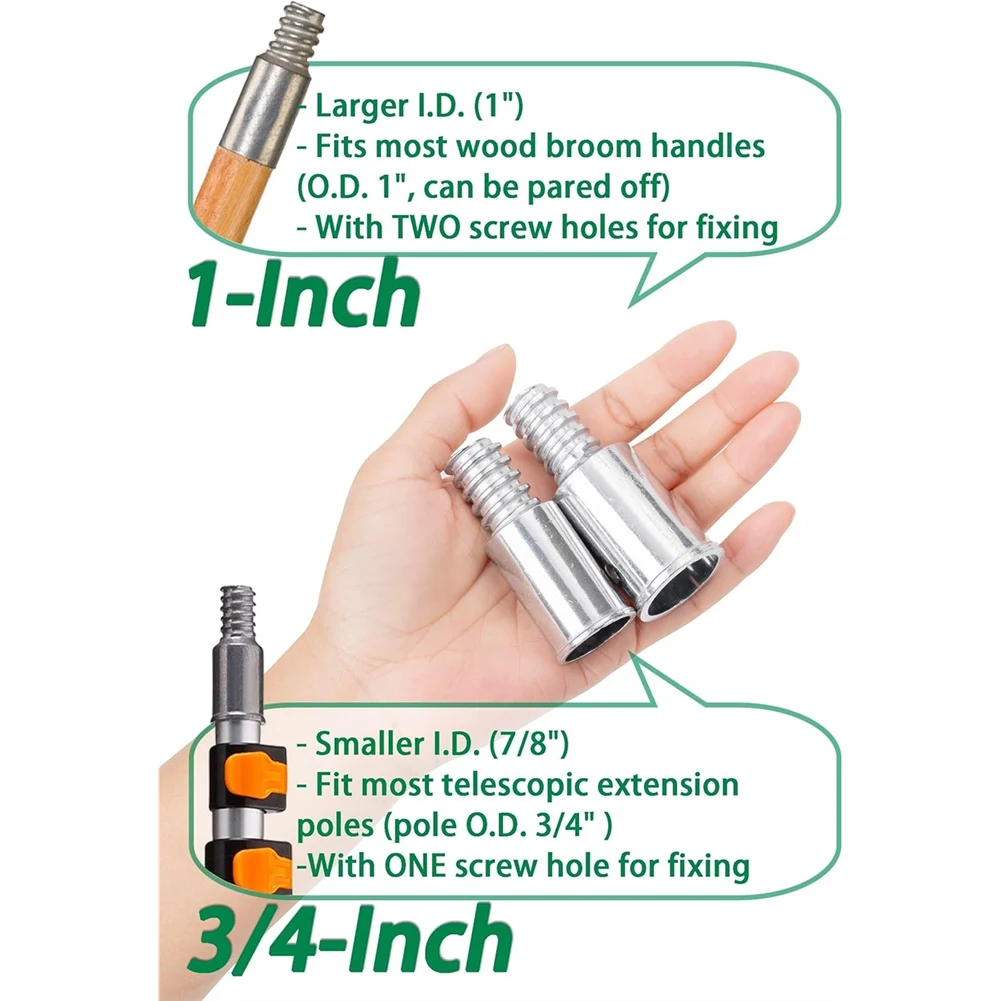 - Larger I.D. (1")
- Fits most wood broom handles (O.D. 1", can be pared off)
- With TWO screw holes for fixing

1-Inch

- Smaller I.D. (7/8")
- Fit most telescopic extension poles (pole O.D. 3/4" )
-With ONE screw hole for fixing

3/4-Inch