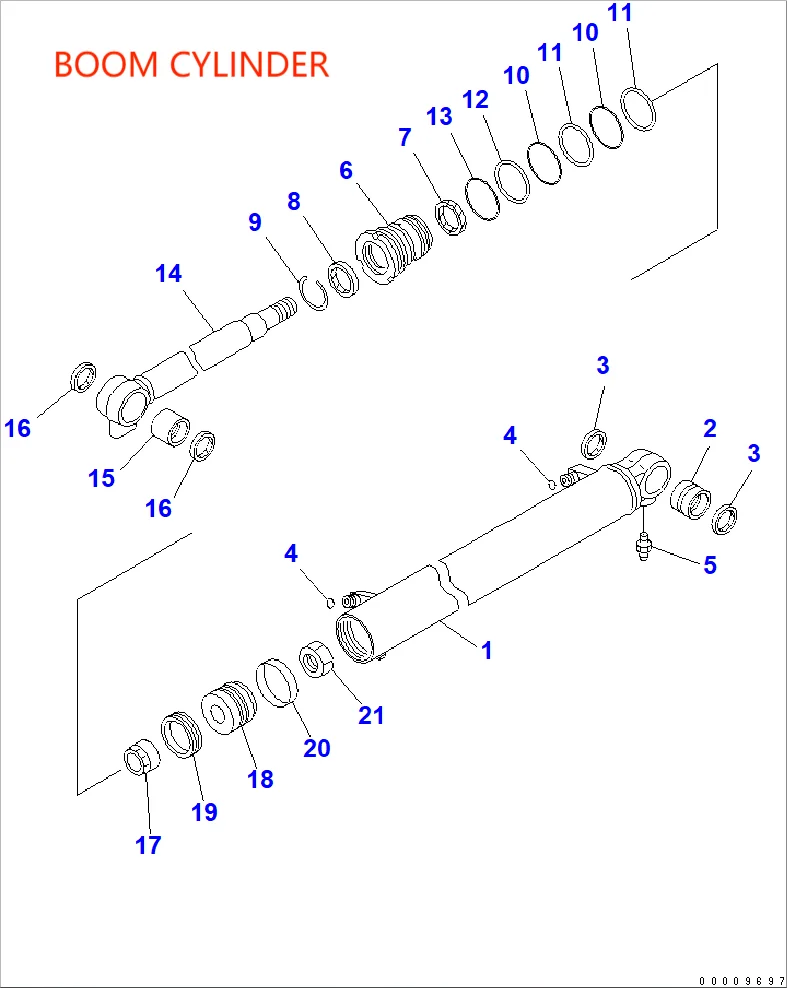 BOOM CYLINDER

11
10
11
10
12
13
7
6
8
9
14
16
15
16
3
4
2
3
5
4
1
21
20
18
19
17

00009697