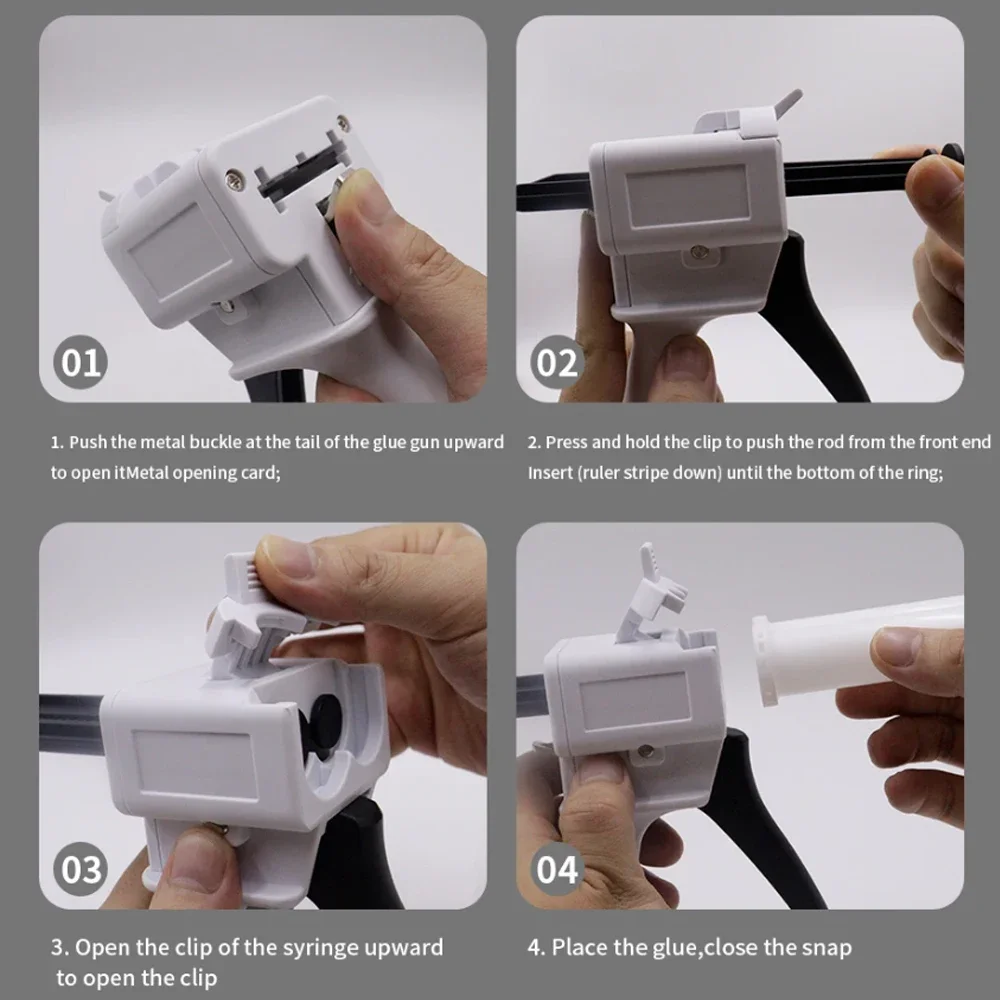 01

1. Push the metal buckle at the tail of the glue gun upward to open itMetal opening card;

02

2. Press and hold the clip to push the rod from the front end Insert (ruler stripe down) until the bottom of the ring;

03

3. Open the clip of the syringe upward to open the clip

04

4. Place the glue,close the snap