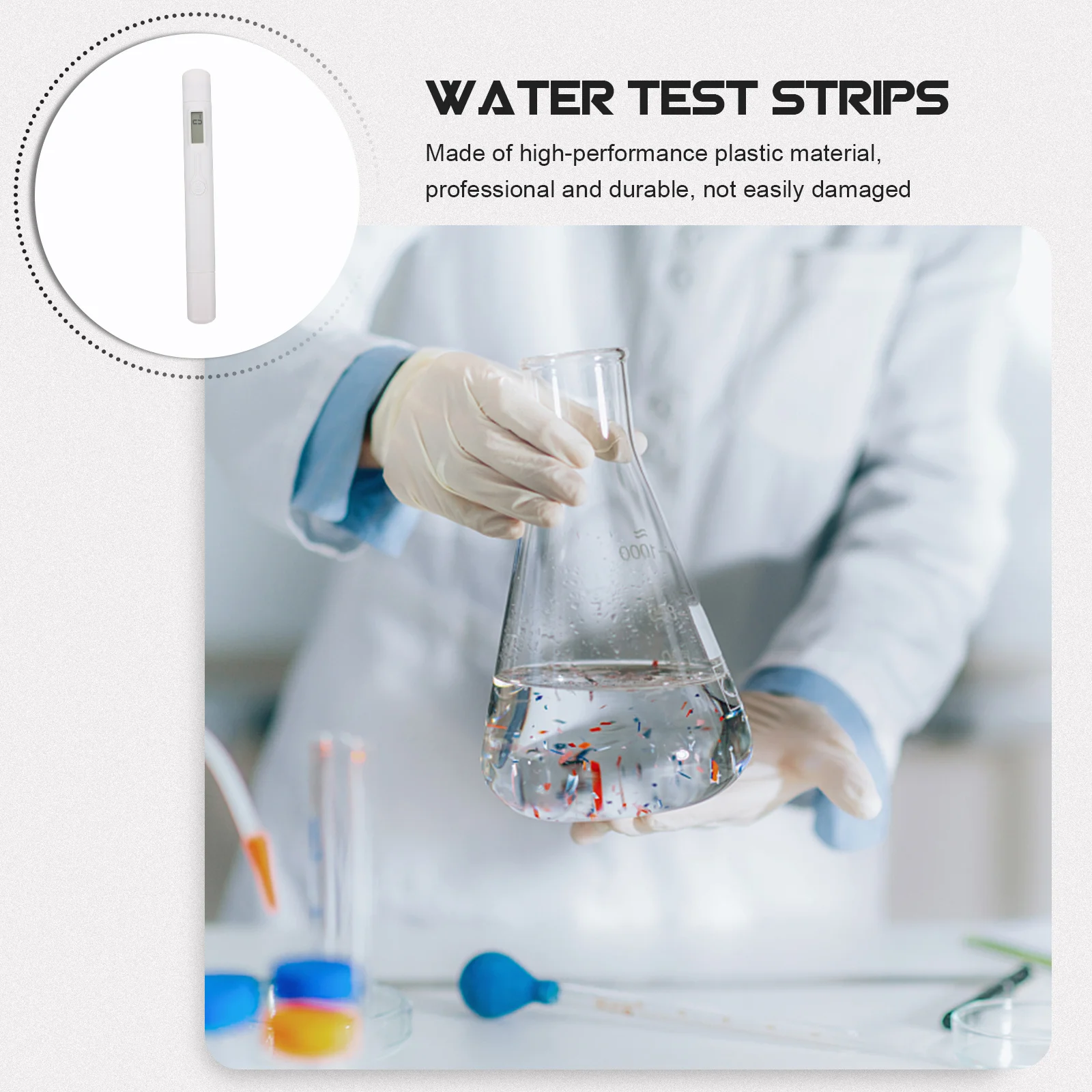 WATER TEST STRIPS

Made of high-performance plastic material, professional and durable, not easily damaged

1000