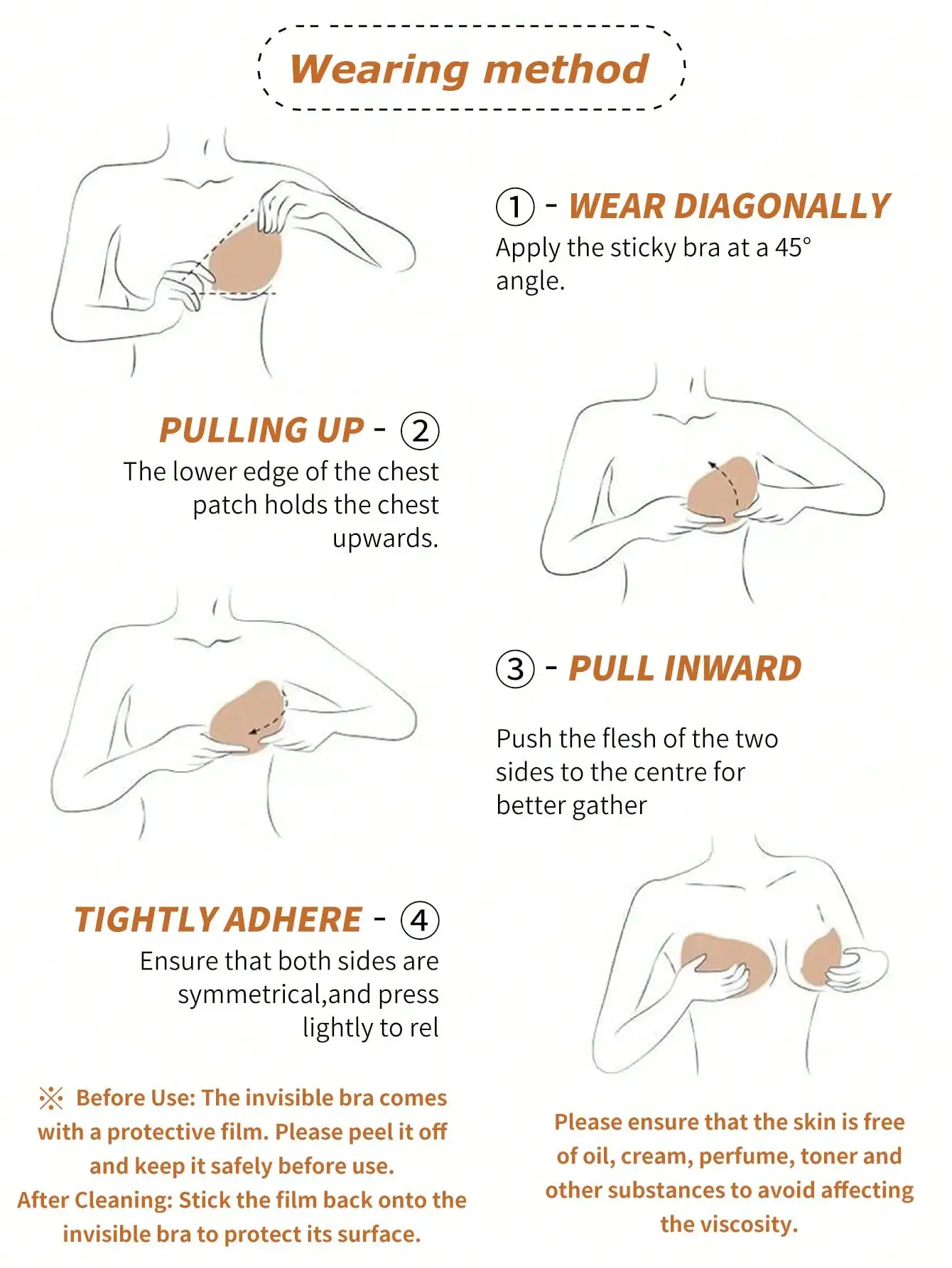 Wearing method

① - WEAR DIAGONALLY
Apply the sticky bra at a 45° angle.

PULLING UP - ②
The lower edge of the chest patch holds the chest upwards.

③ - PULL INWARD
Push the flesh of the two sides to the centre for better gather

TIGHTLY ADHERE - ④
Ensure that both sides are symmetrical,and press lightly to rel

※ Before Use: The invisible bra comes with a protective film. Please peel it off and keep it safely before use.
After Cleaning: Stick the film back onto the invisible bra to protect its surface.

Please ensure that the skin is free of oil, cream, perfume, toner and other substances to avoid affecting the viscosity.