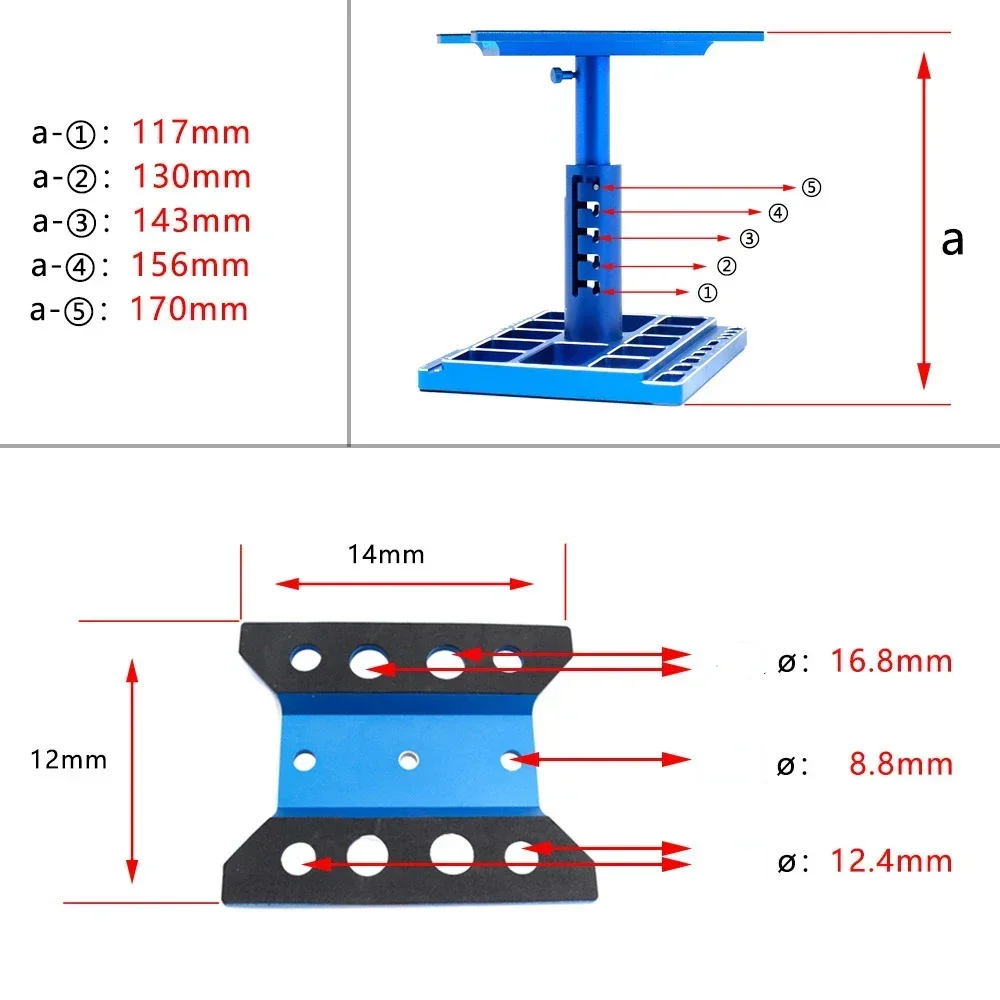 a-①: 117mm
a-②: 130mm
a-③: 143mm
a-④: 156mm
a-⑤: 170mm

⑤
④
③
②
①

a

14mm

12mm

ø: 16.8mm

ø: 8.8mm

ø: 12.4mm