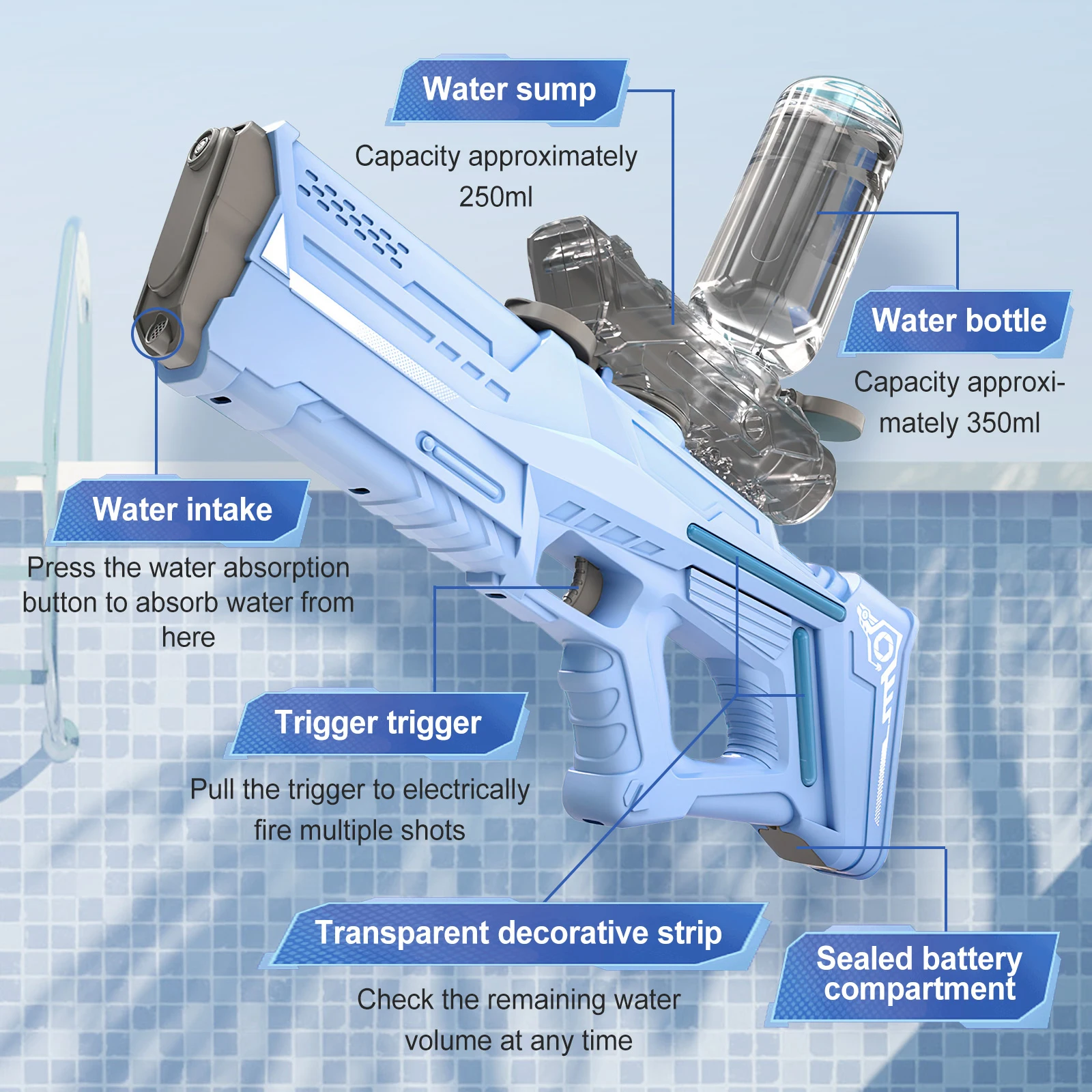 Water sump

Capacity approximately 250ml

Water bottle

Capacity approximately 350ml

Water intake

Press the water absorption button to absorb water from here

Trigger trigger

Pull the trigger to electrically fire multiple shots

Transparent decorative strip

Check the remaining water volume at any time

Sealed battery compartment