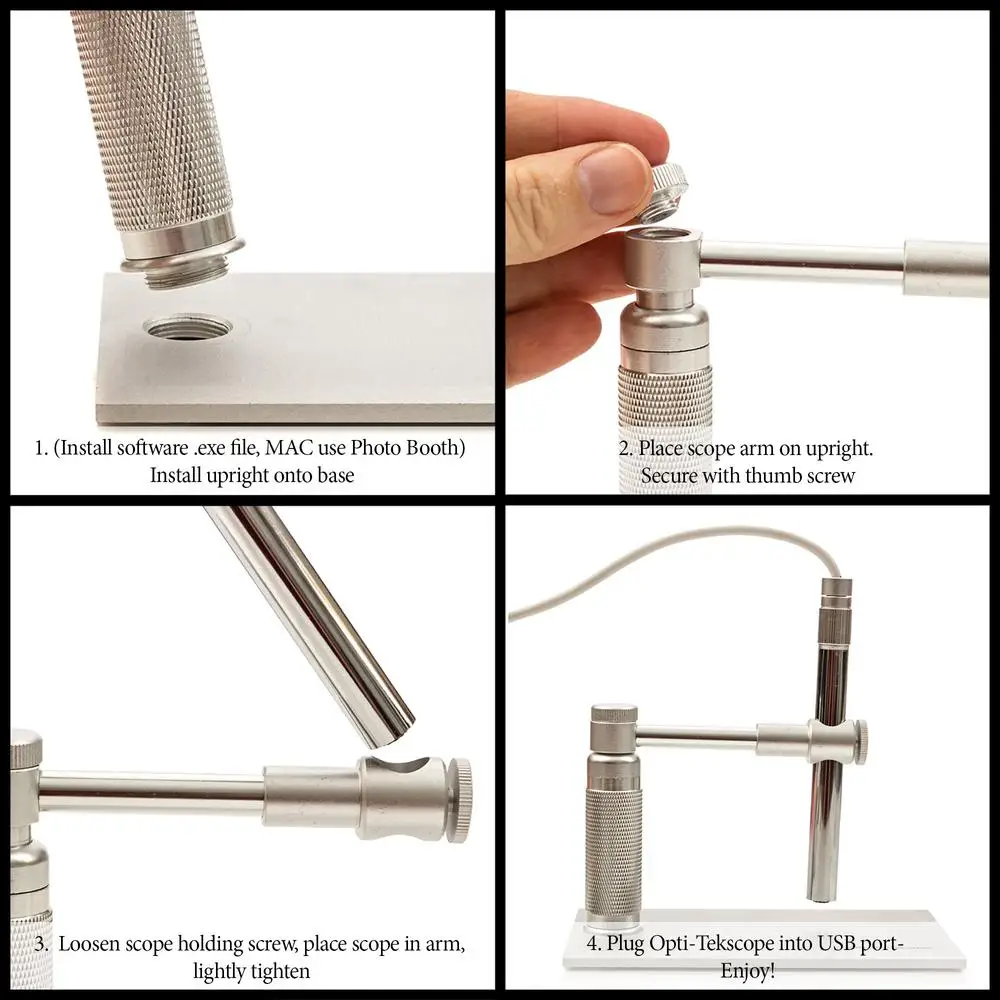 1. (Install software .exe file, MAC use Photo Booth)
Install upright onto base

2. Place scope arm on upright.
Secure with thumb screw

3. Loosen scope holding screw, place scope in arm, lightly tighten

4. Plug Opti-Tekscope into USB port-
Enjoy!