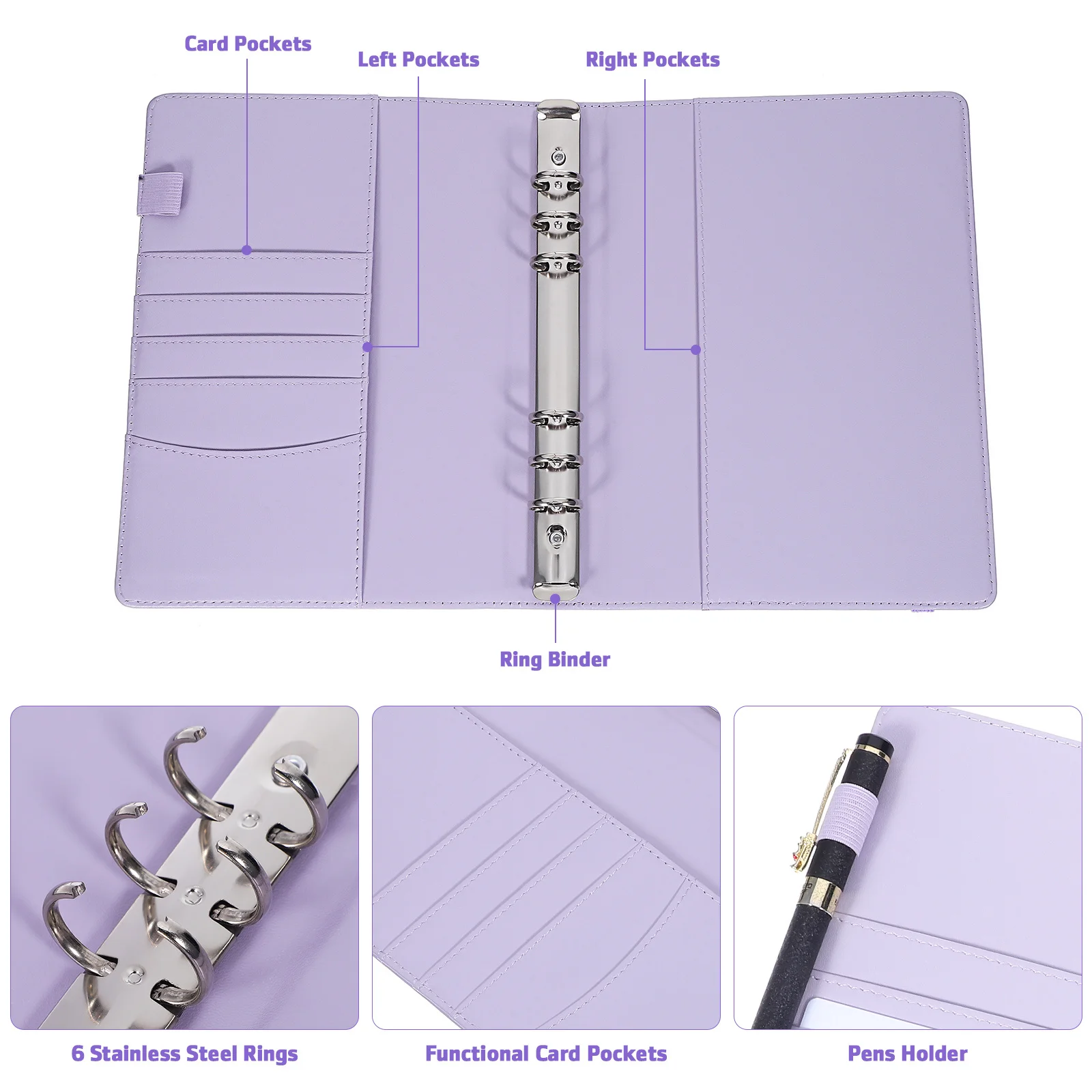 Card Pockets

Left Pockets

Right Pockets

Ring Binder

6 Stainless Steel Rings

Functional Card Pockets

Pens Holder