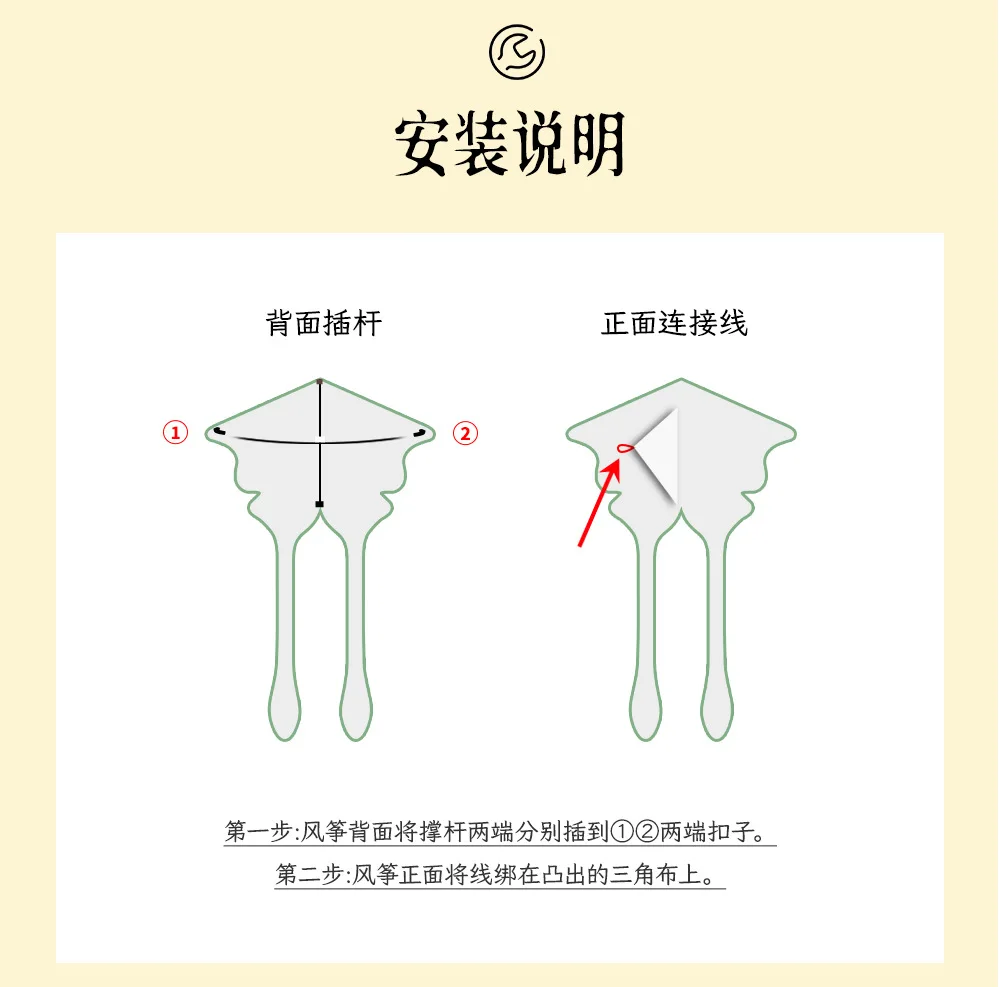 安装说明

背面插杆

①

②

正面连接线

第一步:风筝背面将撑杆两端分别插到①②两端扣子。

第二步:风筝正面将线绑在凸出的三角布上。