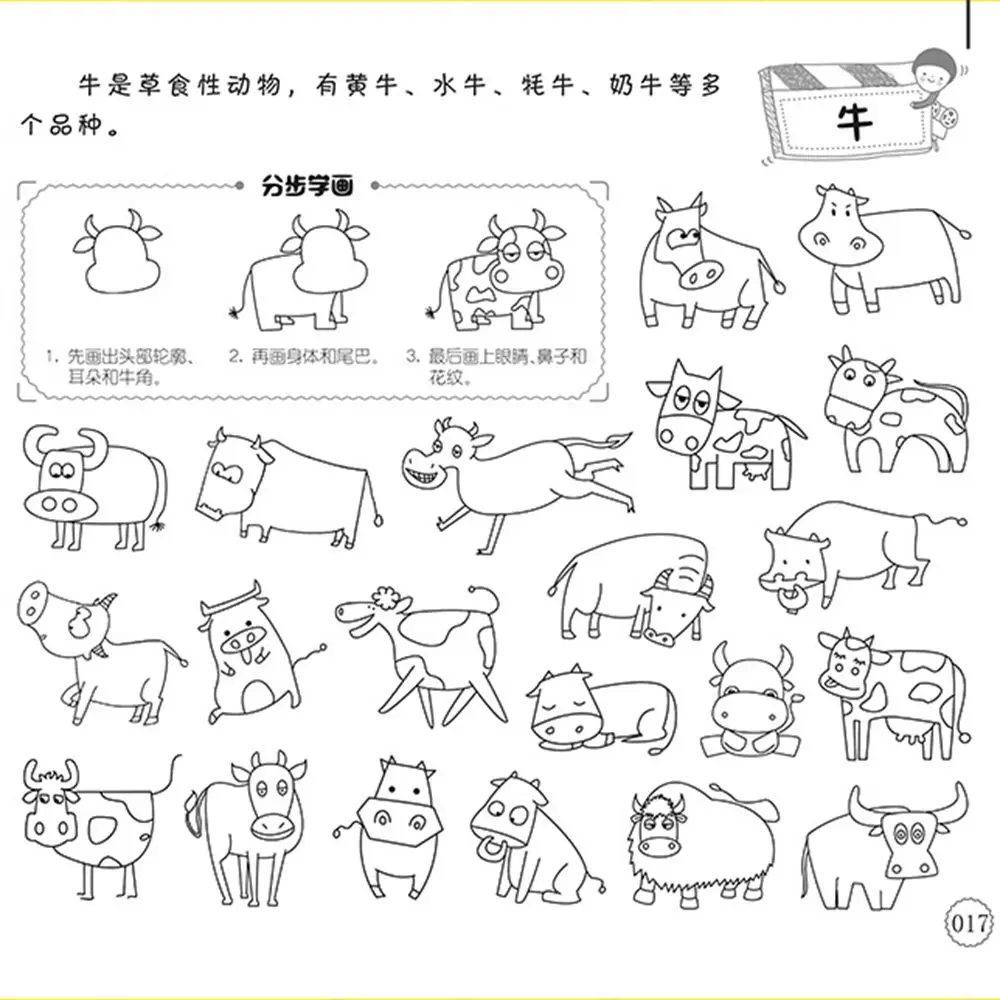 牛是草食性动物，有黄牛、水牛、牦牛、奶牛等多个品种。

牛

分步学画

1. 先画出头部轮廓、耳朵和牛角。

2. 再画身体和尾巴。

3. 最后画上眼睛、鼻子和花纹。

017