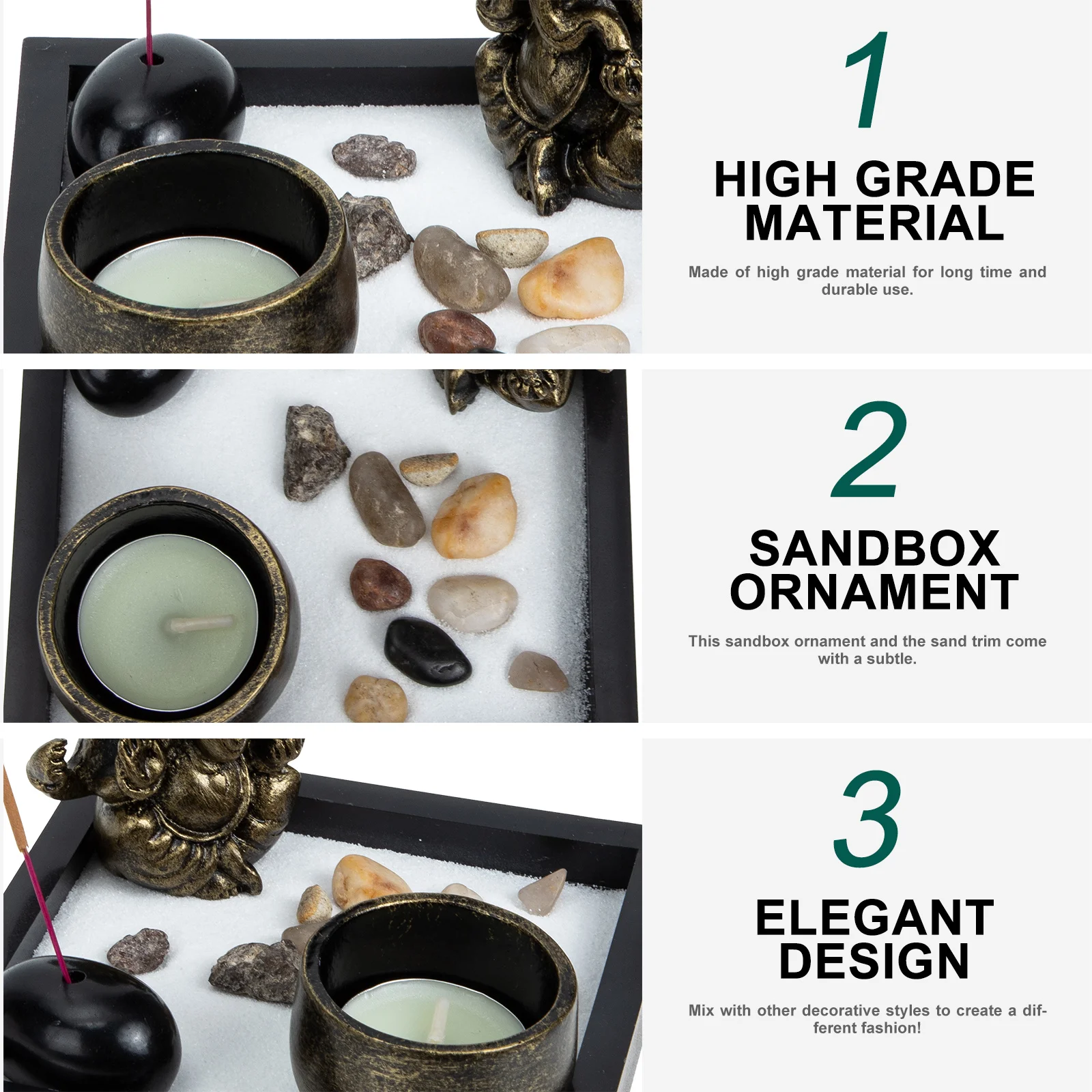 1

HIGH GRADE MATERIAL

Made of high grade material for long time and durable use.

2

SANDBOX ORNAMENT

This sandbox ornament and the sand trim come with a subtle.

3

ELEGANT DESIGN

Mix with other decorative styles to create a different fashion!