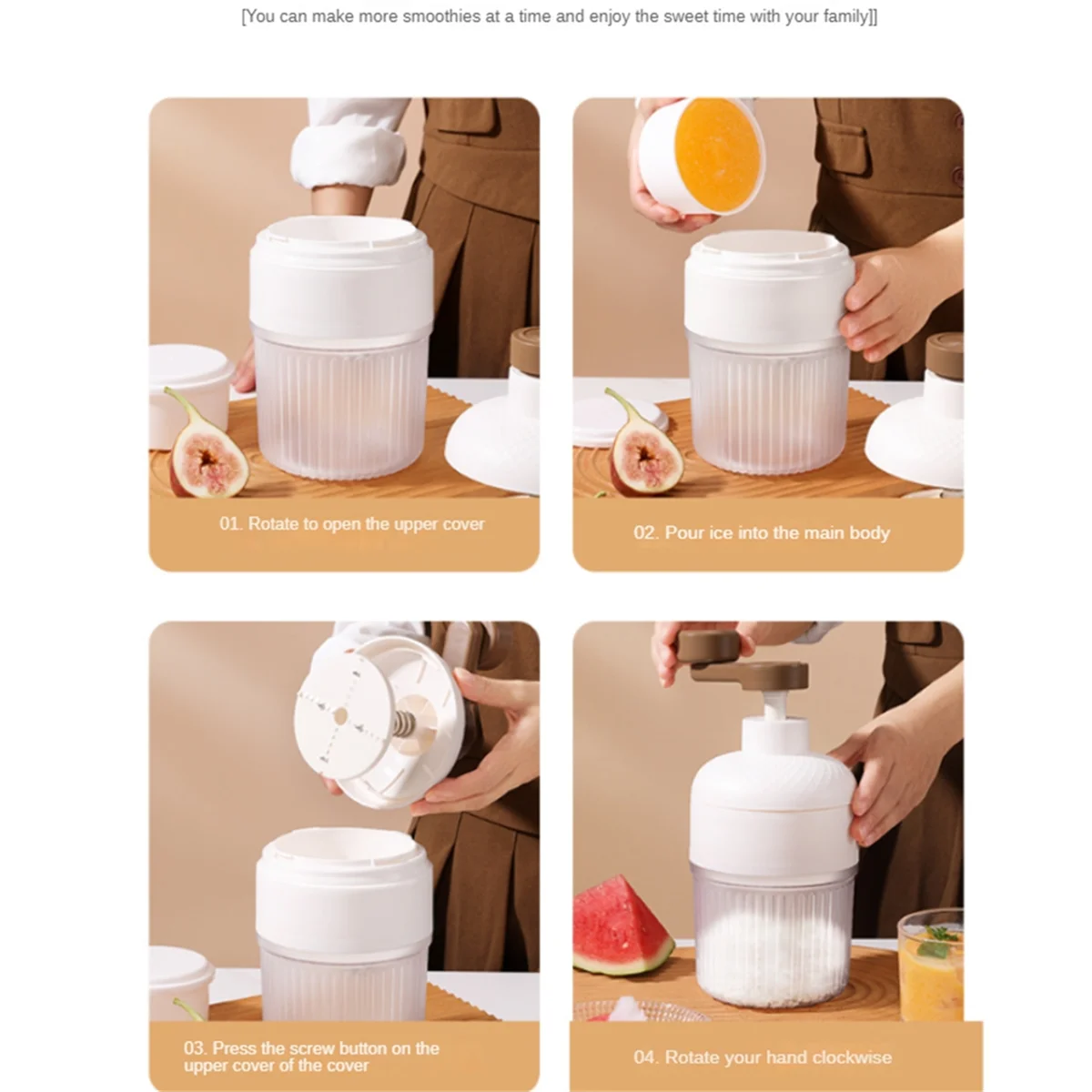 [You can make more smoothies at a time and enjoy the sweet time with your family]]

01. Rotate to open the upper cover

02. Pour ice into the main body

03. Press the screw button on the upper cover of the cover

04. Rotate your hand clockwise