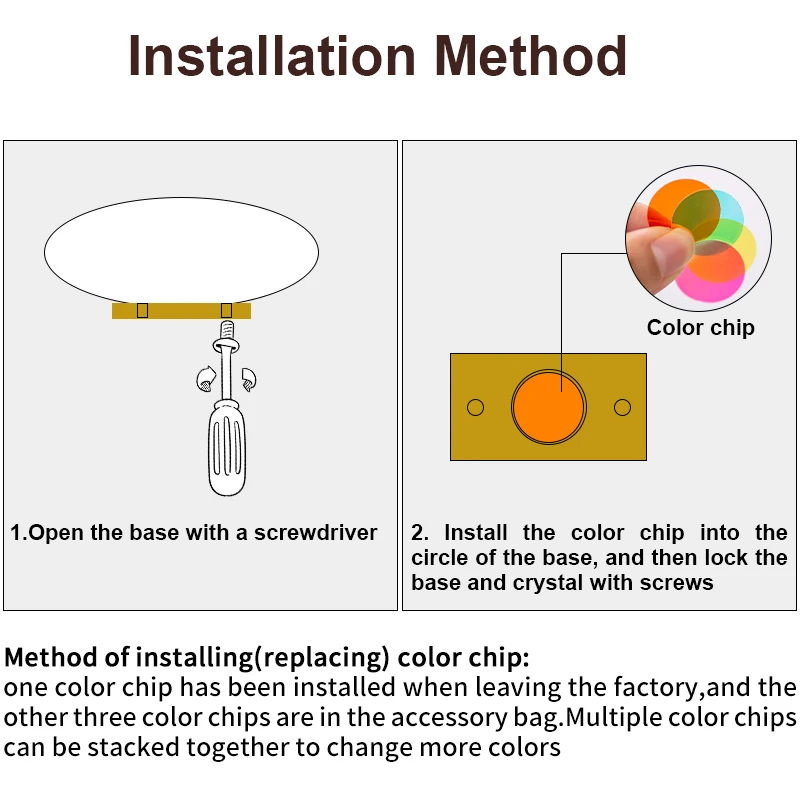 Installation Method

1.Open the base with a screwdriver

Color chip

2. Install the color chip into the circle of the base, and then lock the base and crystal with screws

Method of installing(replacing) color chip:
one color chip has been installed when leaving the factory,and the other three color chips are in the accessory bag.Multiple color chips can be stacked together to change more colors