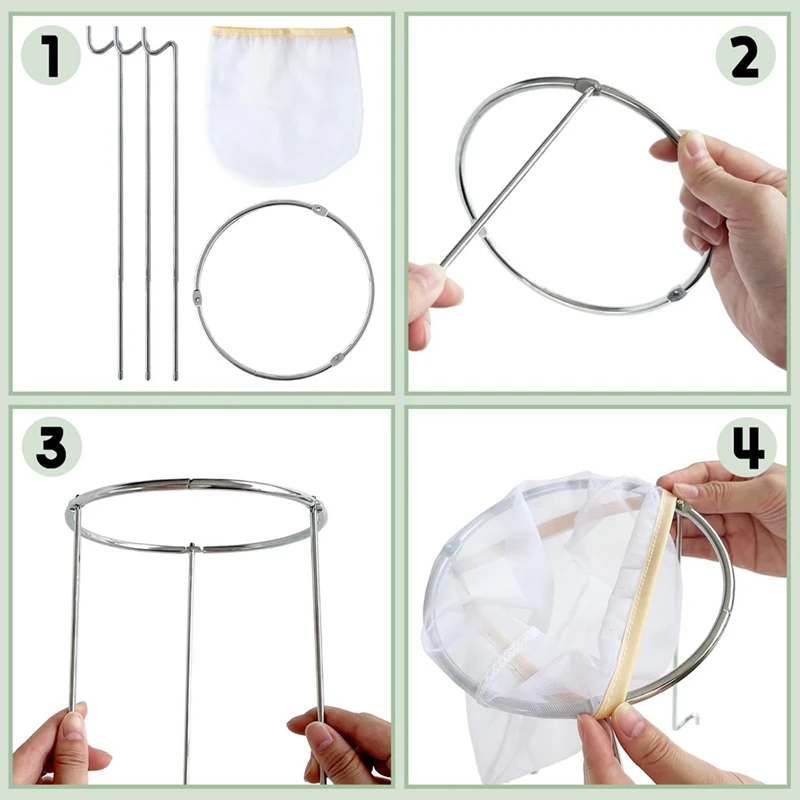 1

2

3

4