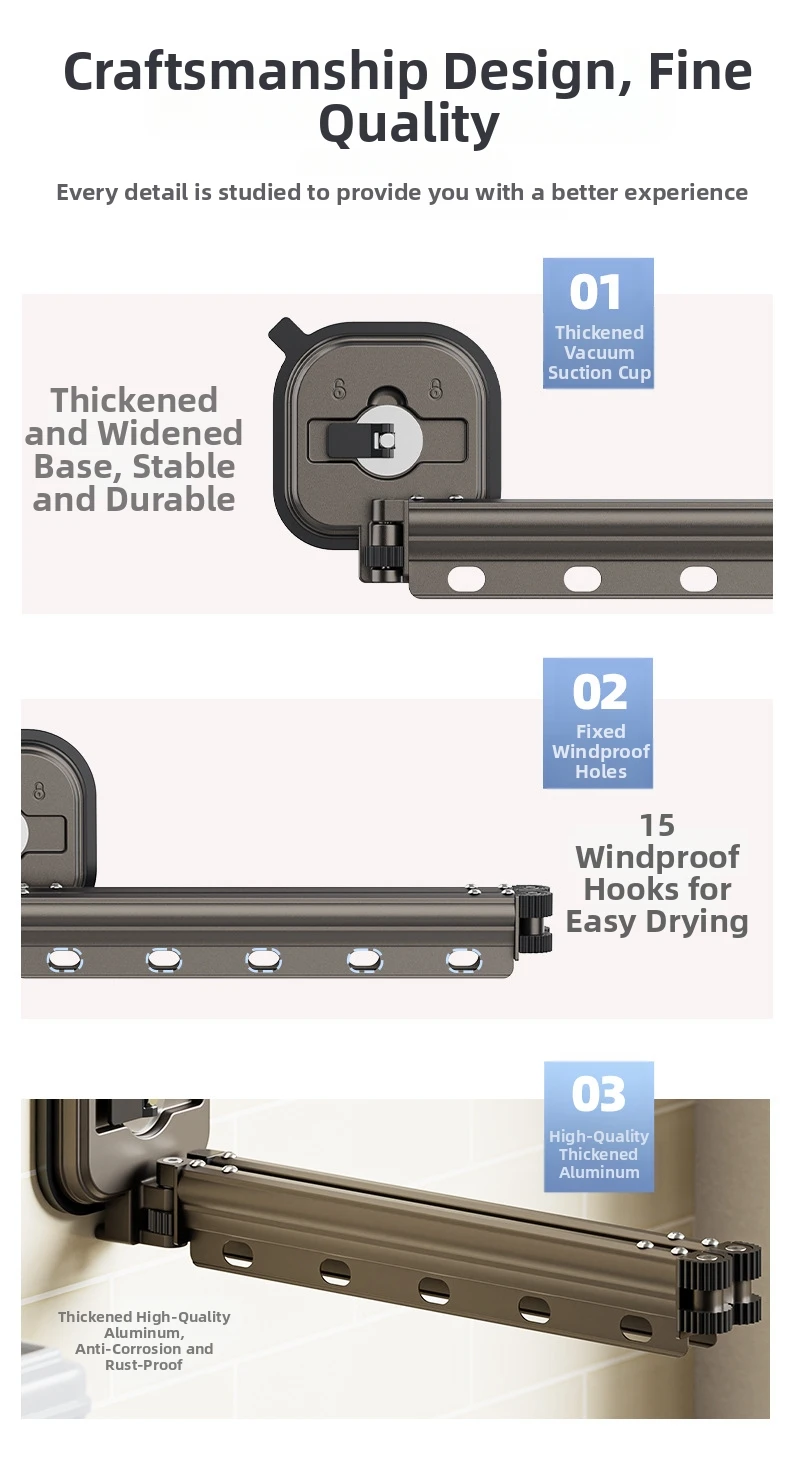 Craftsmanship Design, Fine Quality

Every detail is studied to provide you with a better experience

01
Thickened Vacuum Suction Cup

Thickened and Widened Base, Stable and Durable

02
Fixed Windproof Holes

15 Windproof Hooks for Easy Drying

03
High-Quality Thickened Aluminum

Thickened High-Quality Aluminum, Anti-Corrosion and Rust-Proof