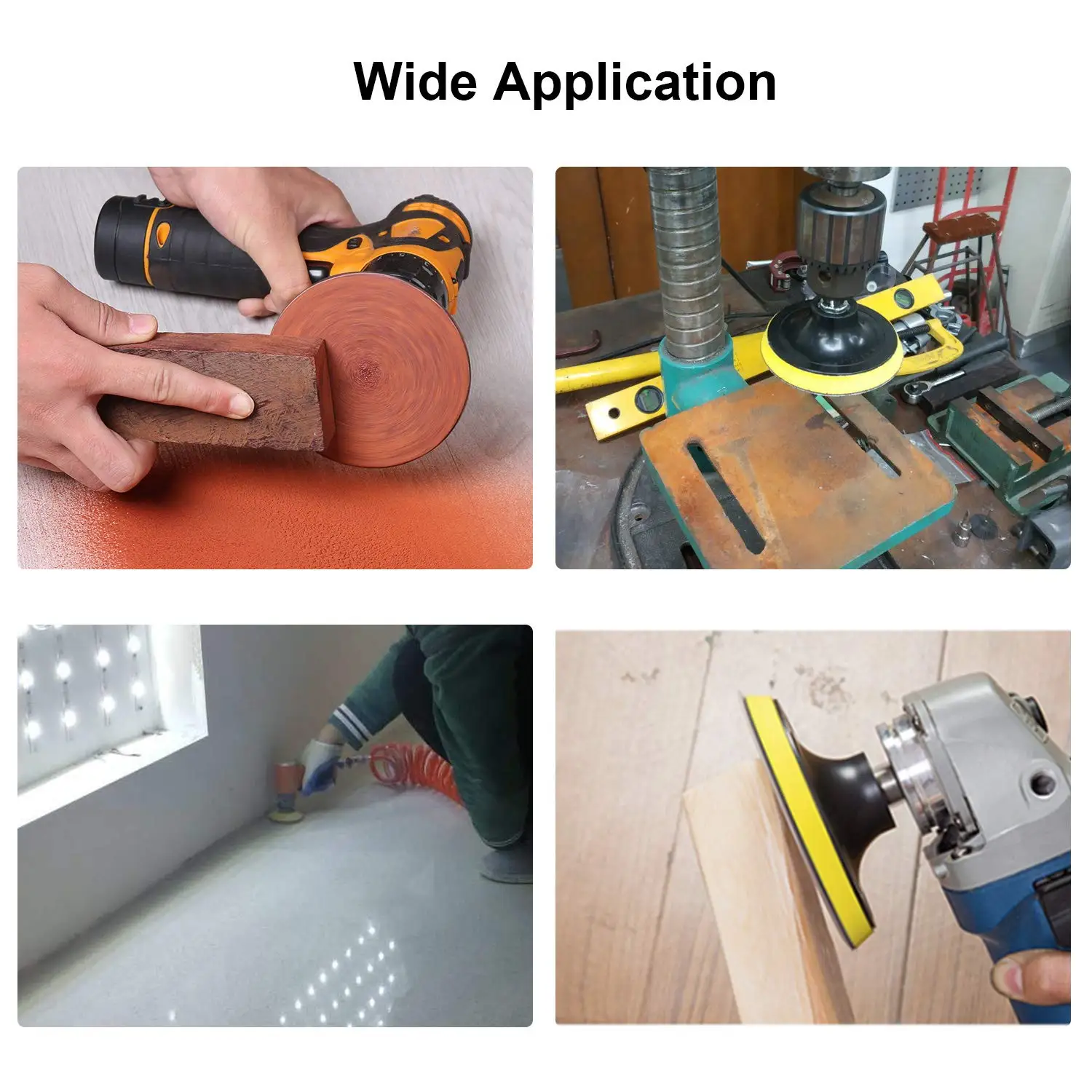 Wide Application