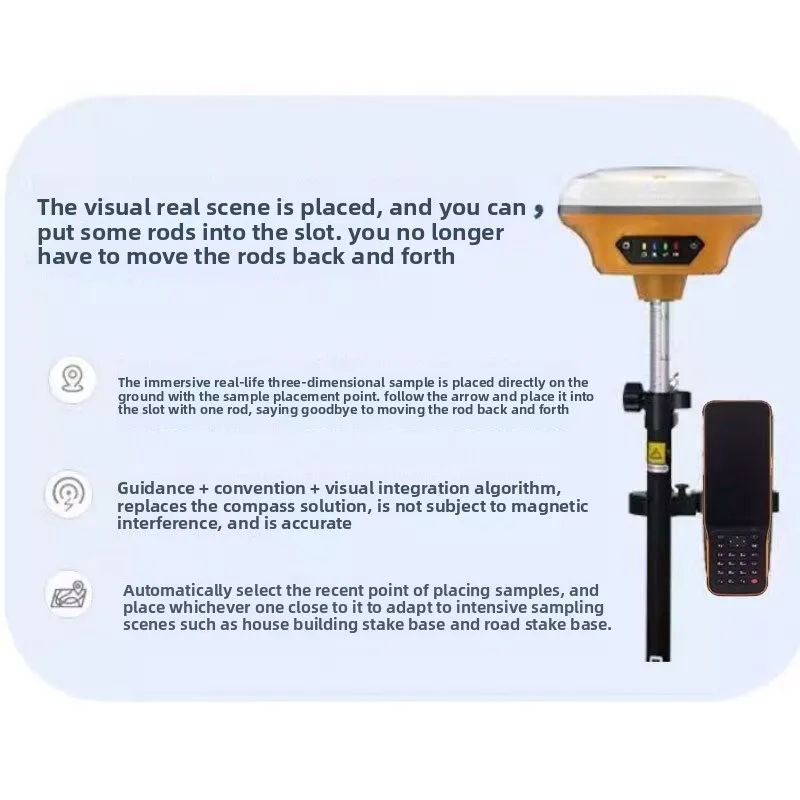 The visual real scene is placed, and you can , put some rods into the slot. you no longer have to move the rods back and forth

The immersive real-life three-dimensional sample is placed directly on the ground with the sample placement point. follow the arrow and place it into the slot with one rod, saying goodbye to moving the rod back and forth

Guidance + convention + visual integration algorithm, replaces the compass solution, is not subject to magnetic interference, and is accurate

Automatically select the recent point of placing samples, and place whichever one close to it to adapt to intensive sampling scenes such as house building stake base and road stake base.