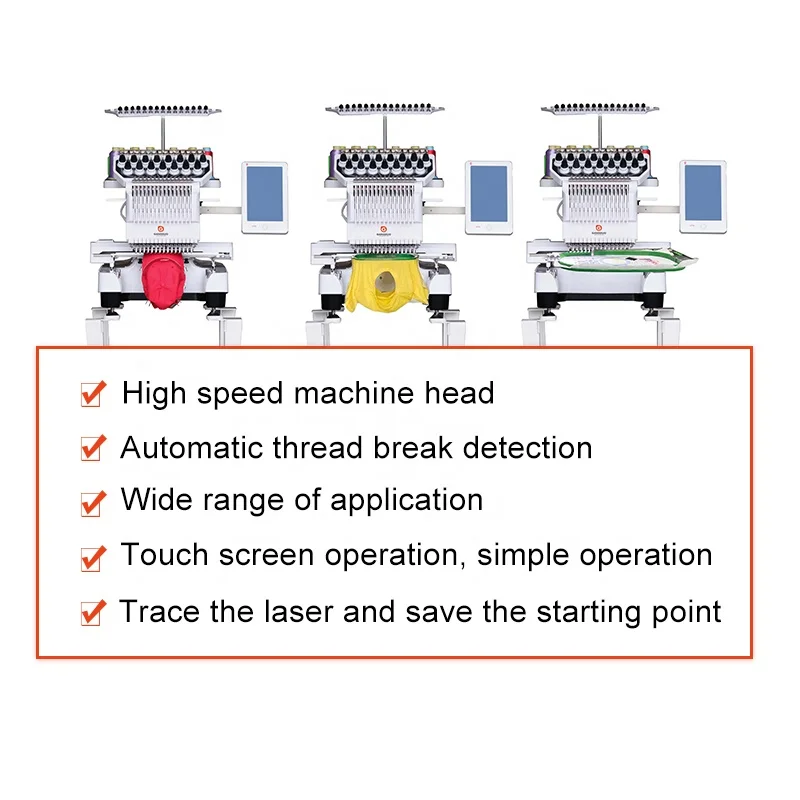 High speed machine head

Automatic thread break detection

Wide range of application

Touch screen operation, simple operation

Trace the laser and save the starting point