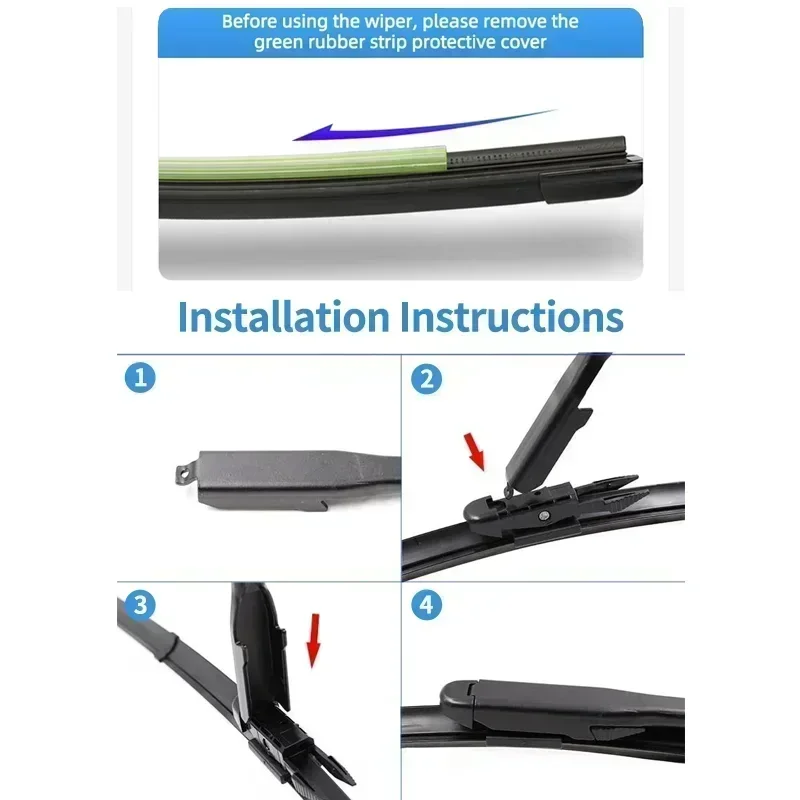 Before using the wiper, please remove the green rubber strip protective cover

Installation Instructions

1

2

3

4