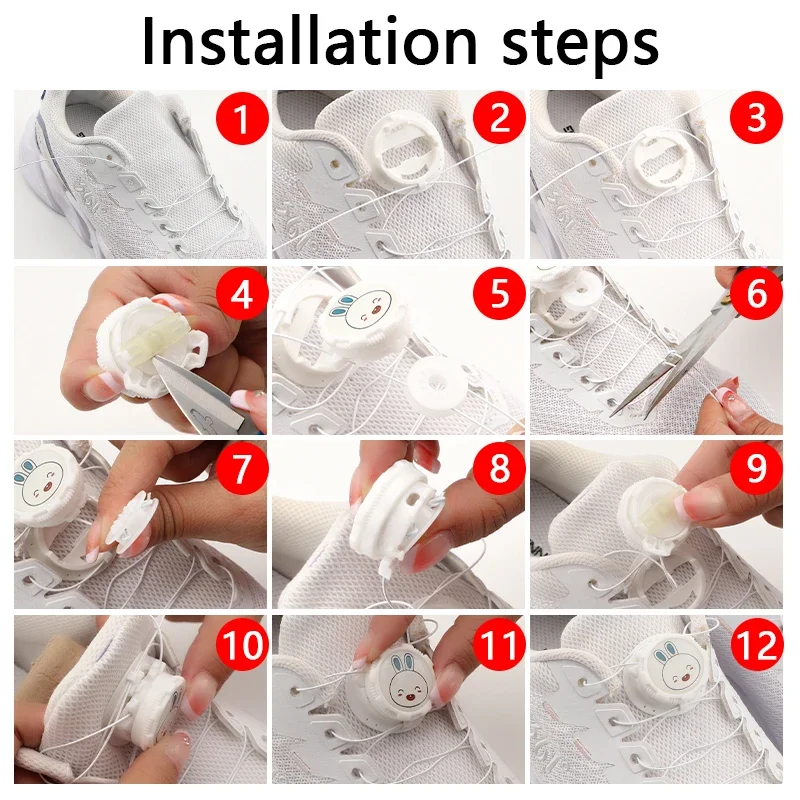 Installation steps

1

2

3

4

5

6

7

8

9

10

11

12