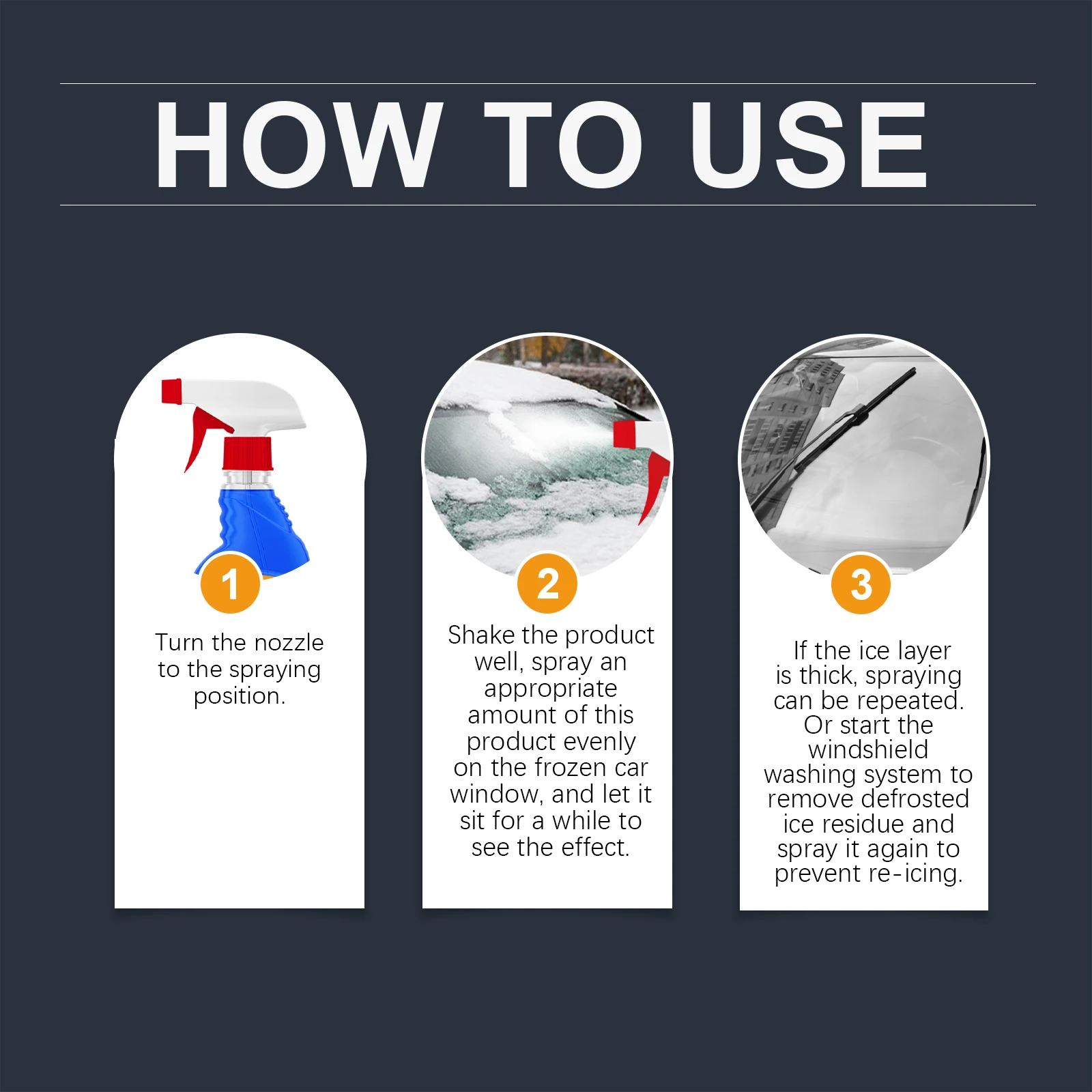 HOW TO USE

1

Turn the nozzle to the spraying position.

2

Shake the product well, spray an appropriate amount of this product evenly on the frozen car window, and let it sit for a while to see the effect.

3

If the ice layer is thick, spraying can be repeated. Or start the windshield washing system to remove defrosted ice residue and spray it again to prevent re-icing.