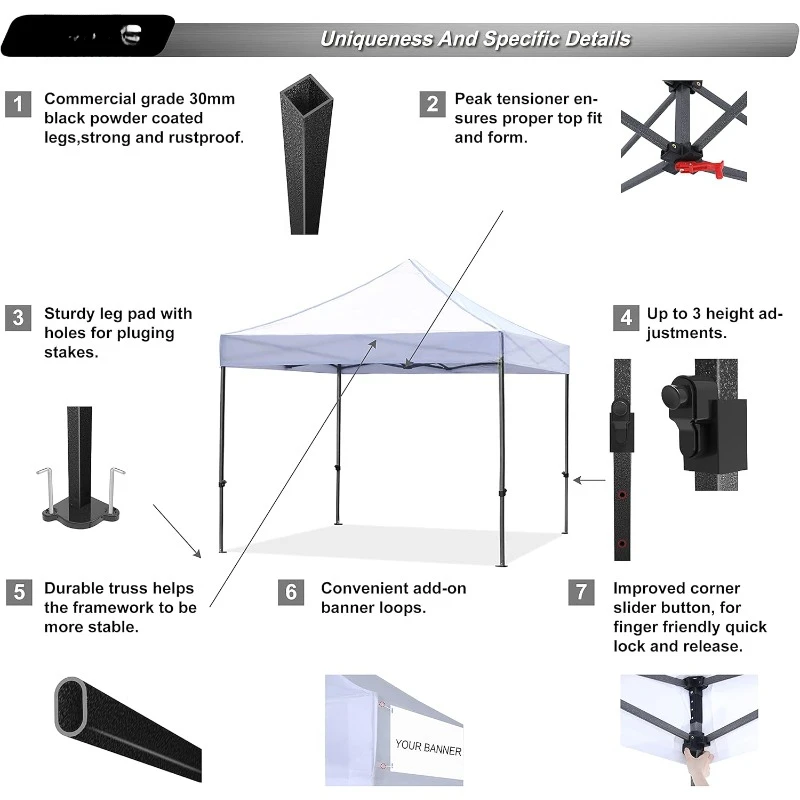 Uniqueness And Specific Details

1 Commercial grade 30mm black powder coated legs,strong and rustproof.

2 Peak tensioner ensures proper top fit and form.

3 Sturdy leg pad with holes for pluging stakes.

4 Up to 3 height adjustments.

5 Durable truss helps the framework to be more stable.

6 Convenient add-on banner loops.

7 Improved corner slider button, for finger friendly quick lock and release.

YOUR BANNER