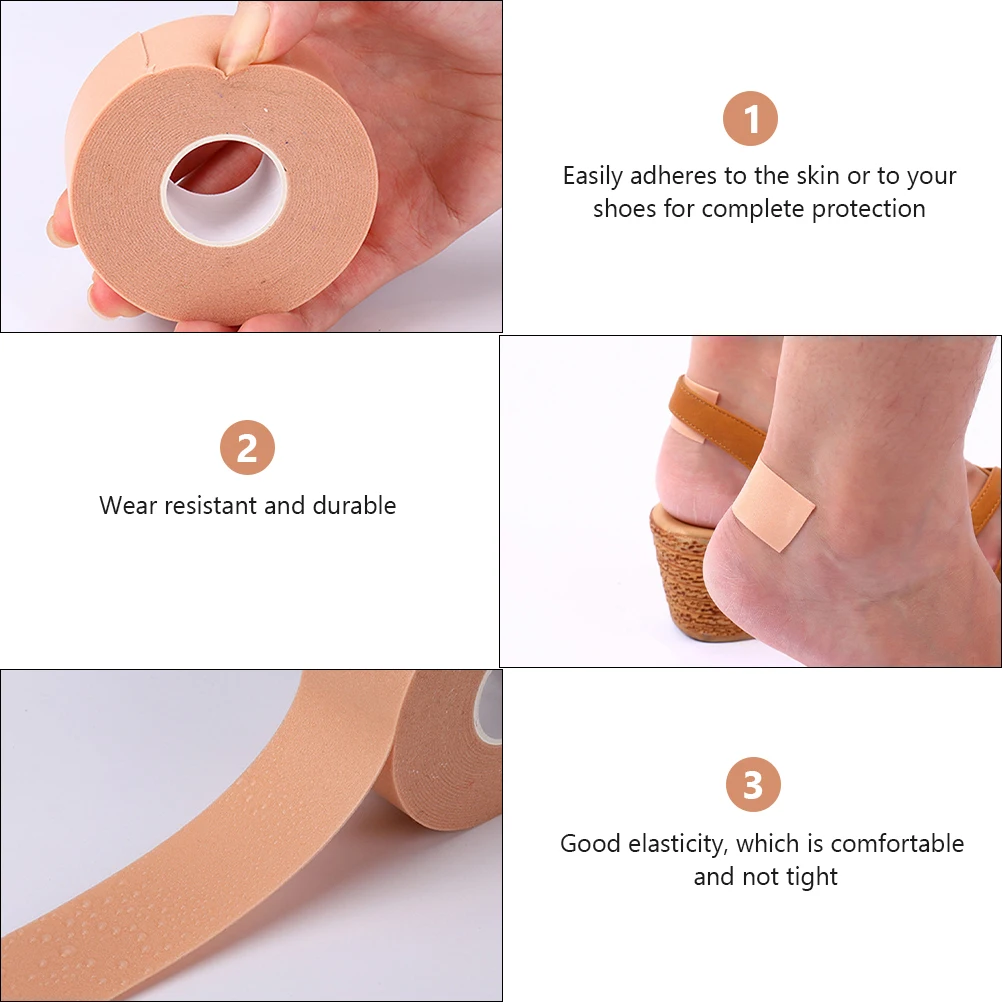 1

Easily adheres to the skin or to your shoes for complete protection

2

Wear resistant and durable

3

Good elasticity, which is comfortable and not tight