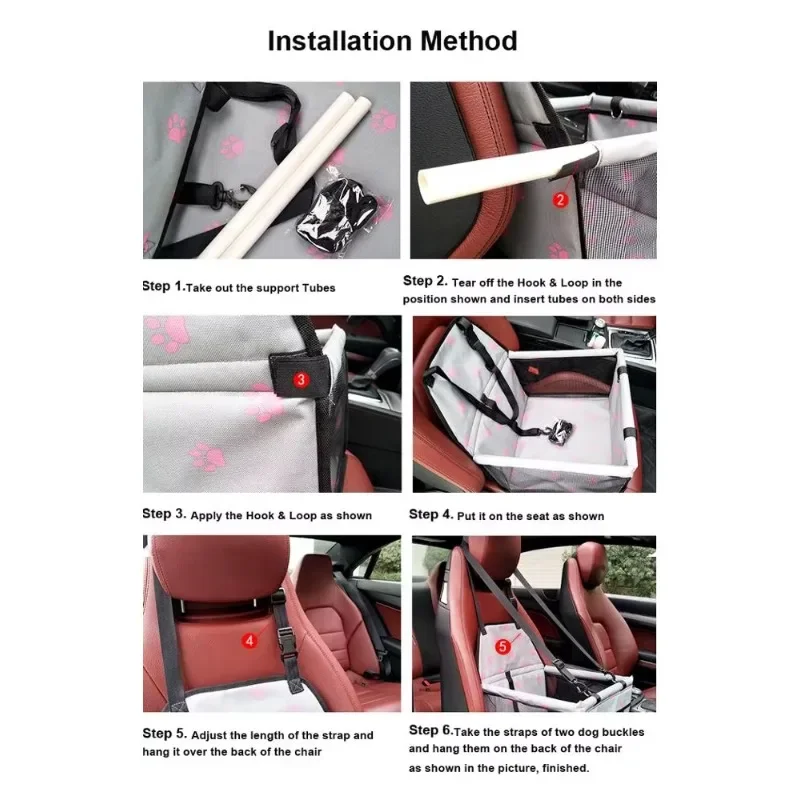 Installation Method

2

Step 1.Take out the support Tubes

Step 2. Tear off the Hook & Loop in the position shown and insert tubes on both sides

3

Step 3. Apply the Hook & Loop as shown

Step 4. Put it on the seat as shown

4

5

Step 5. Adjust the length of the strap and hang it over the back of the chair

Step 6.Take the straps of two dog buckles and hang them on the back of the chair as shown in the picture, finished.