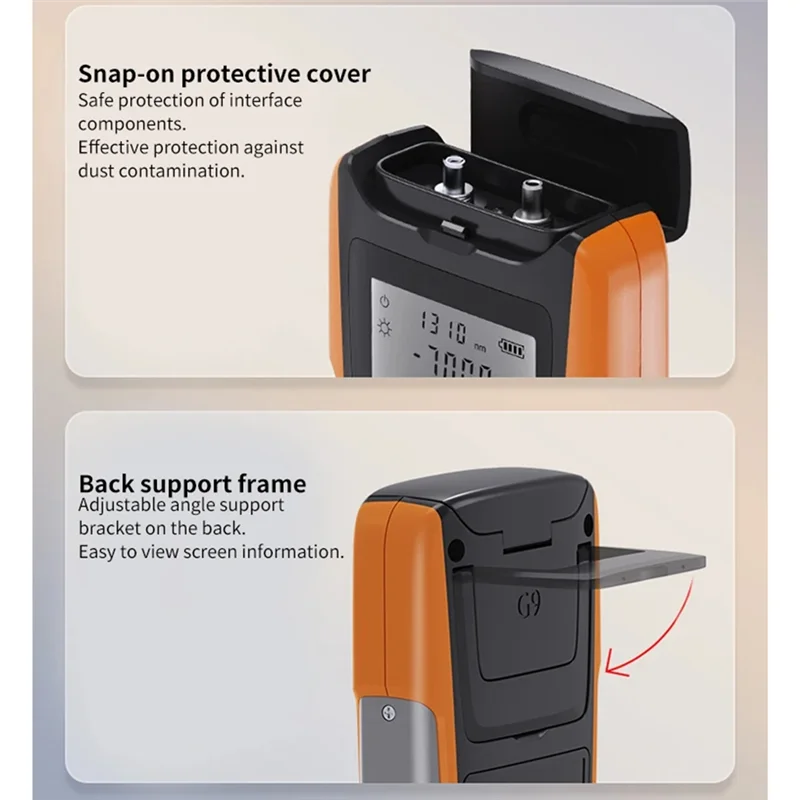 Snap-on protective cover
Safe protection of interface components.
Effective protection against dust contamination.

1310 nm
-70.00

Back support frame
Adjustable angle support bracket on the back.
Easy to view screen information.

G9