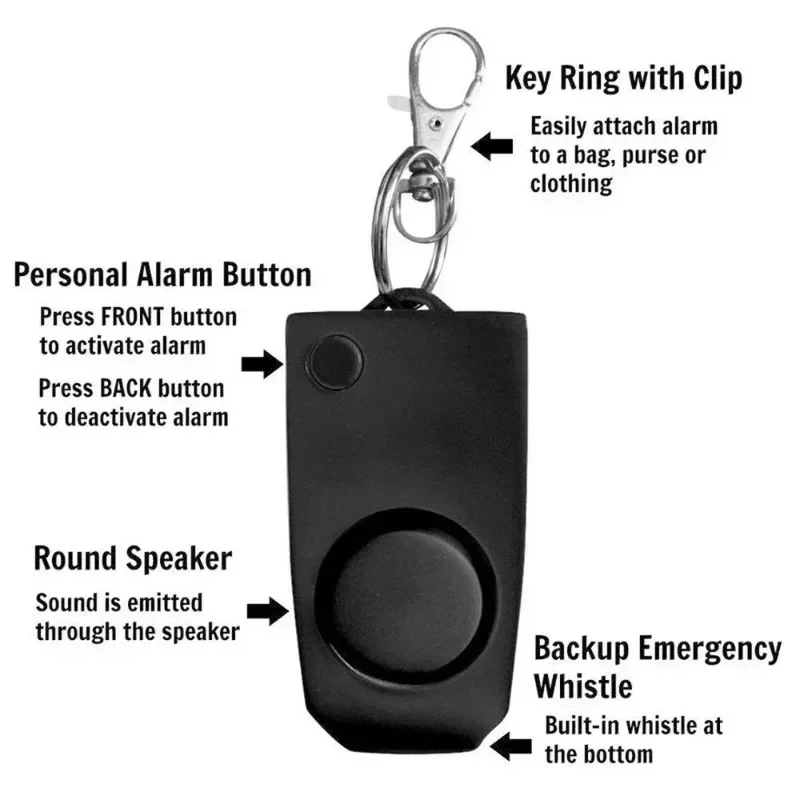 Key Ring with Clip
Easily attach alarm to a bag, purse or clothing

Personal Alarm Button
Press FRONT button to activate alarm

Press BACK button to deactivate alarm

Round Speaker
Sound is emitted through the speaker

Backup Emergency Whistle
Built-in whistle at the bottom