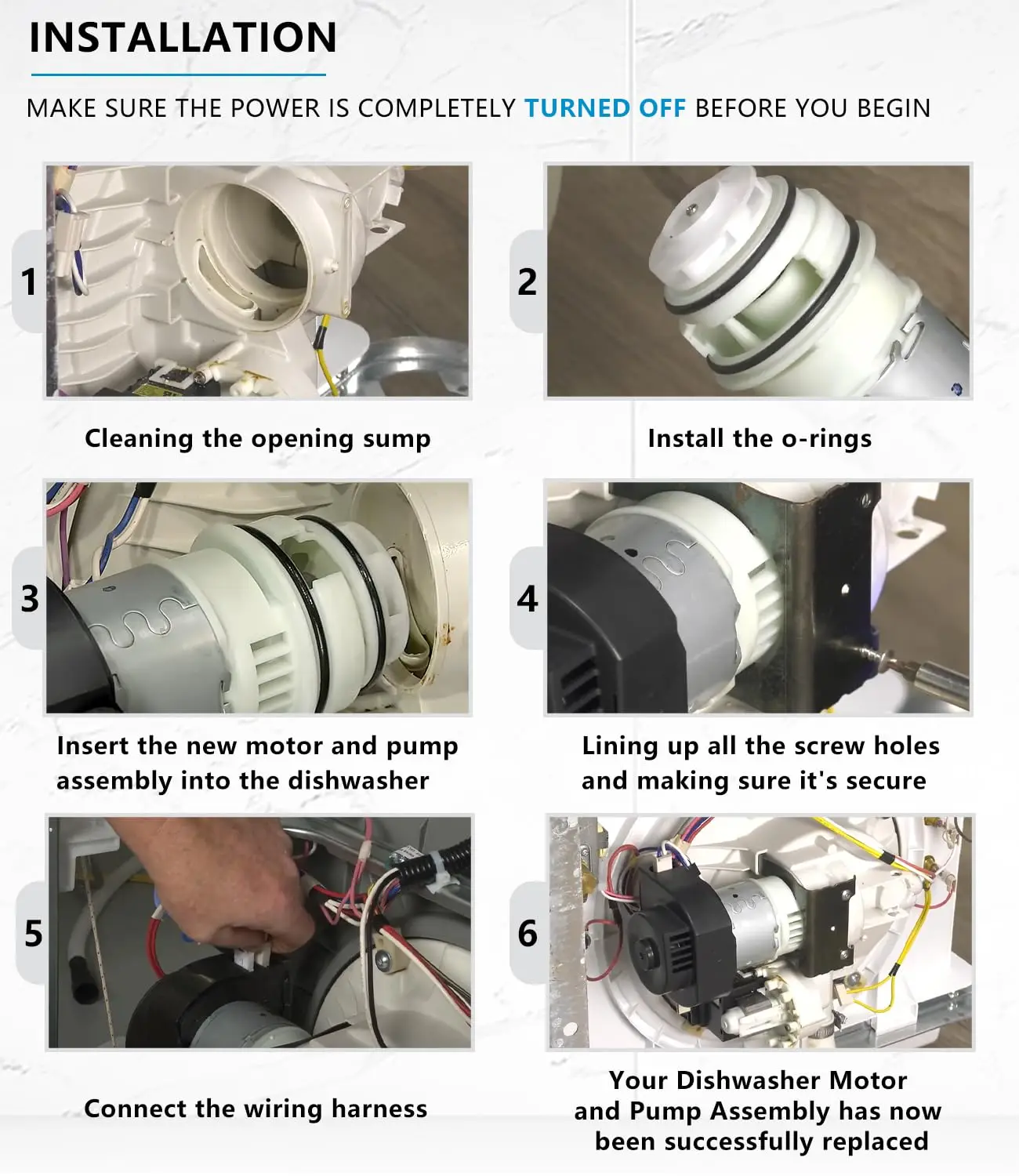 INSTALLATION

MAKE SURE THE POWER IS COMPLETELY TURNED OFF BEFORE YOU BEGIN

1

Cleaning the opening sump

2

Install the o-rings

3

Insert the new motor and pump assembly into the dishwasher

4

Lining up all the screw holes and making sure it's secure

5

Connect the wiring harness

6

Your Dishwasher Motor and Pump Assembly has now been successfully replaced