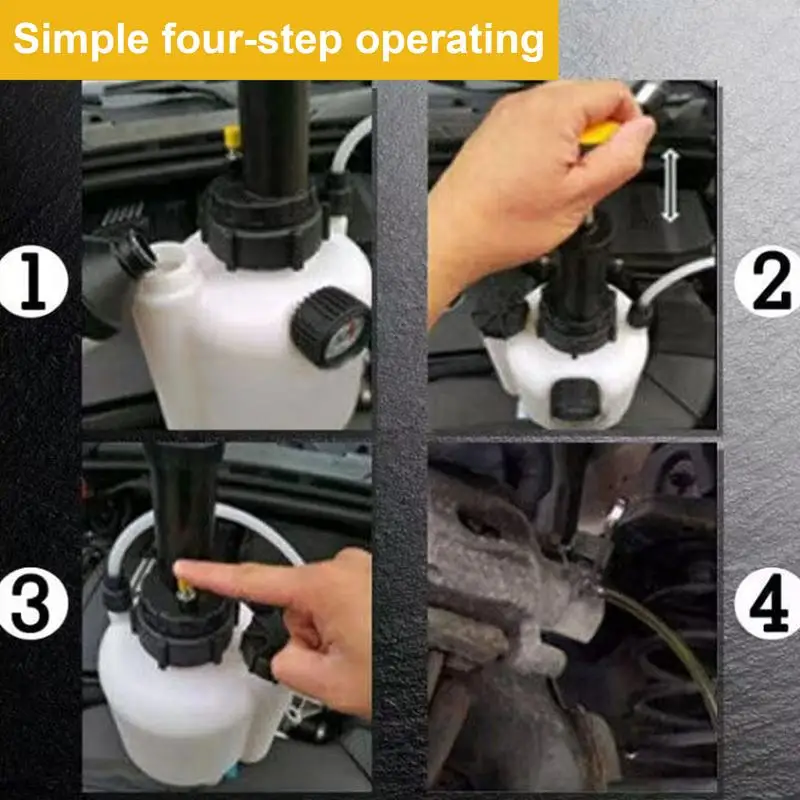 Simple four-step operating

1

2

3

4